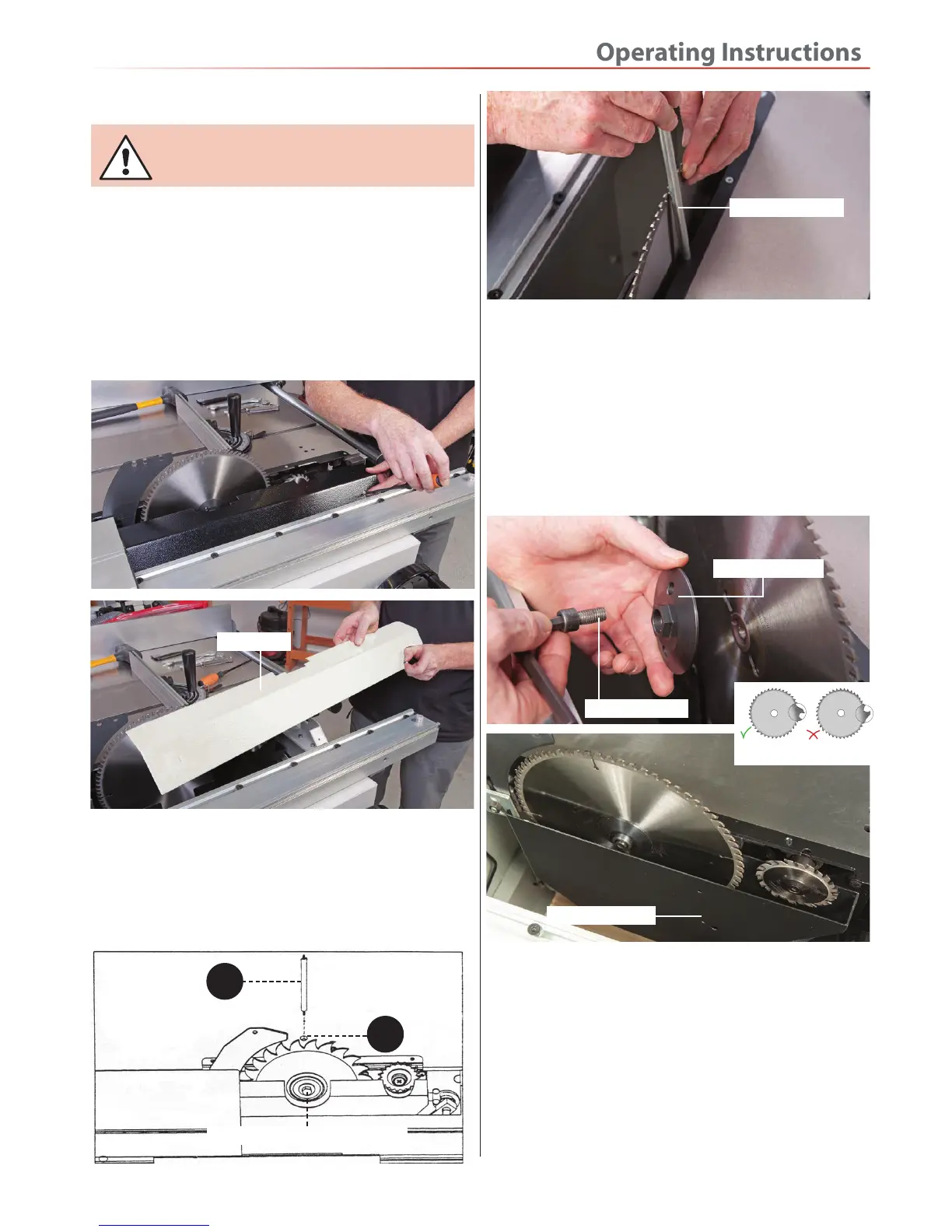 Operating Instructions