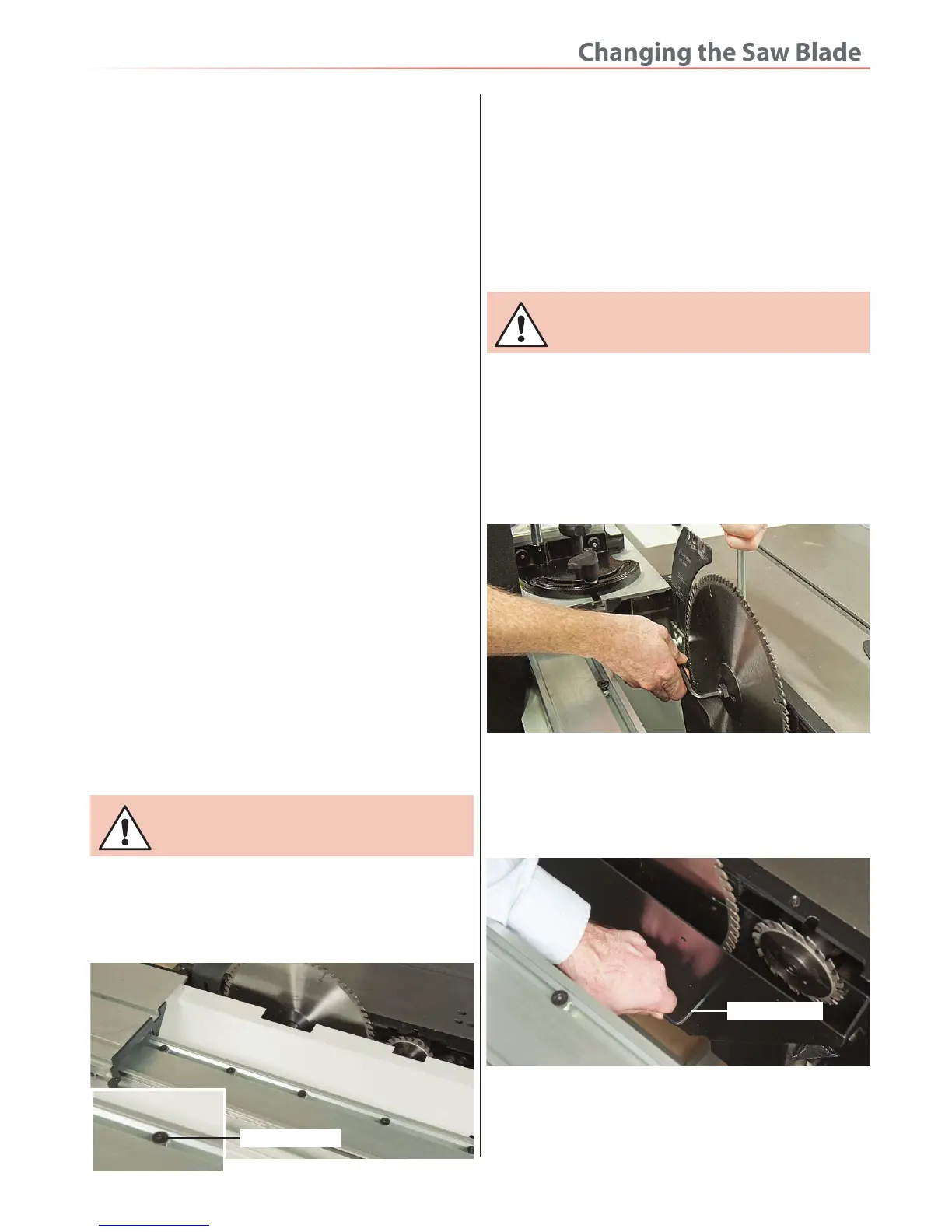 Changing the Saw Blade