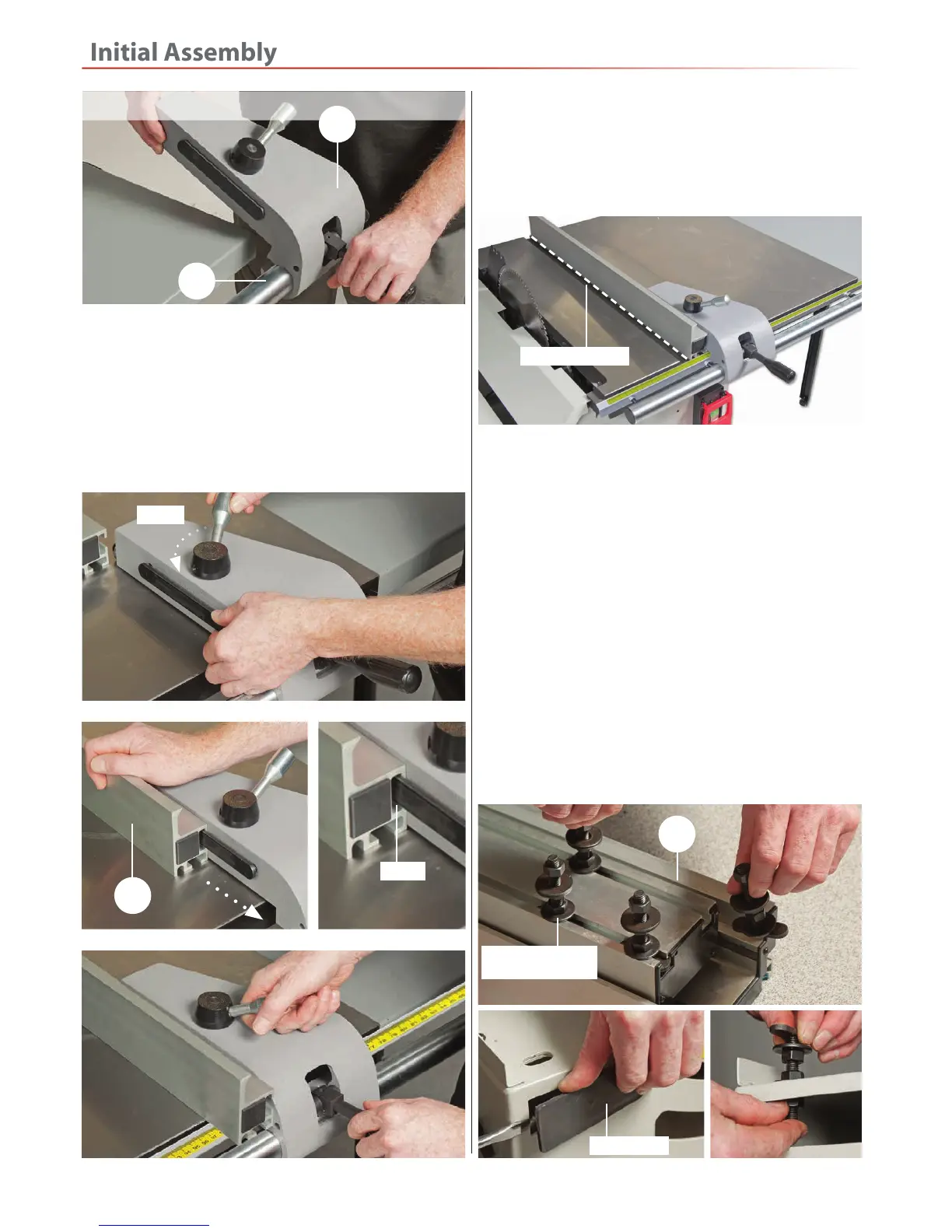 Initial Assembly