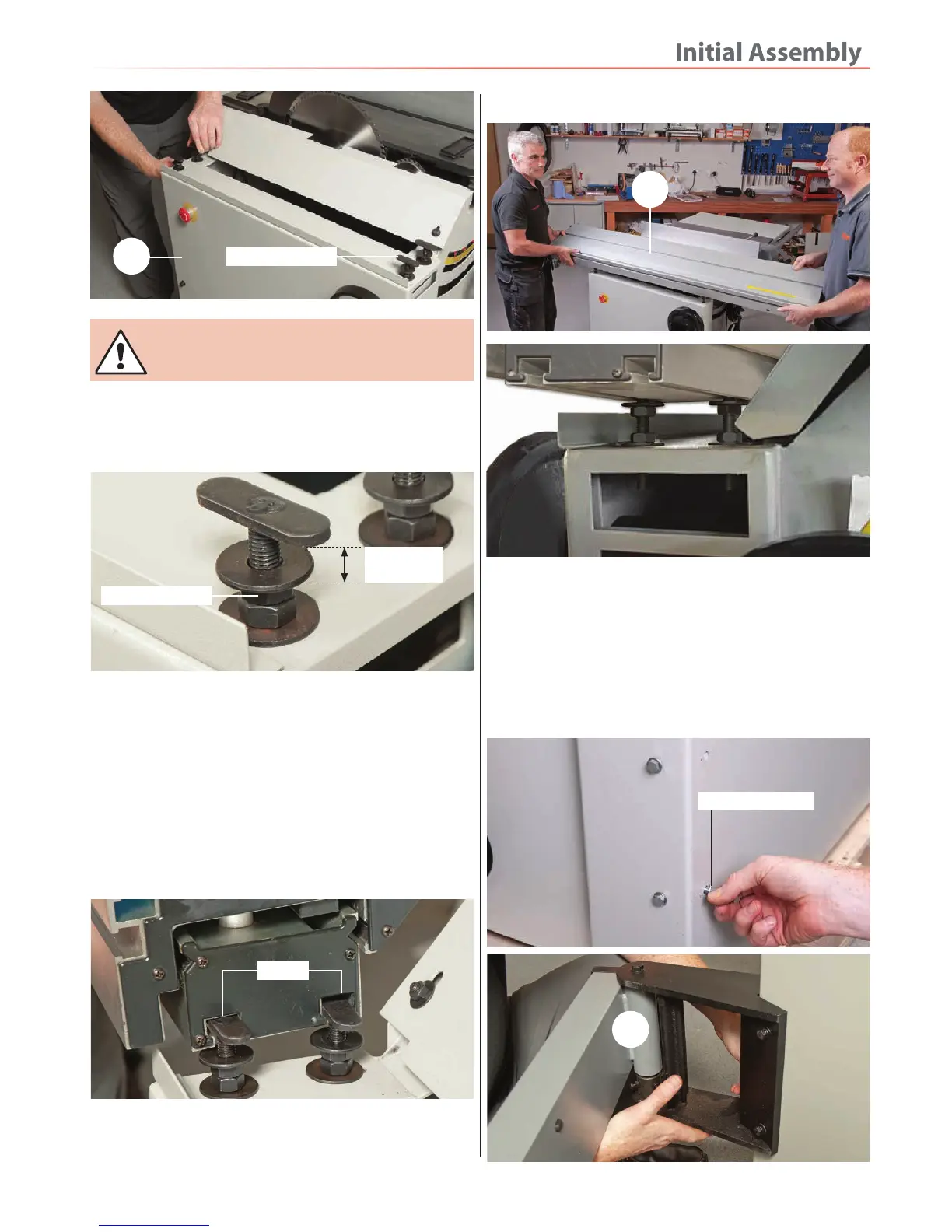 Initial Assembly