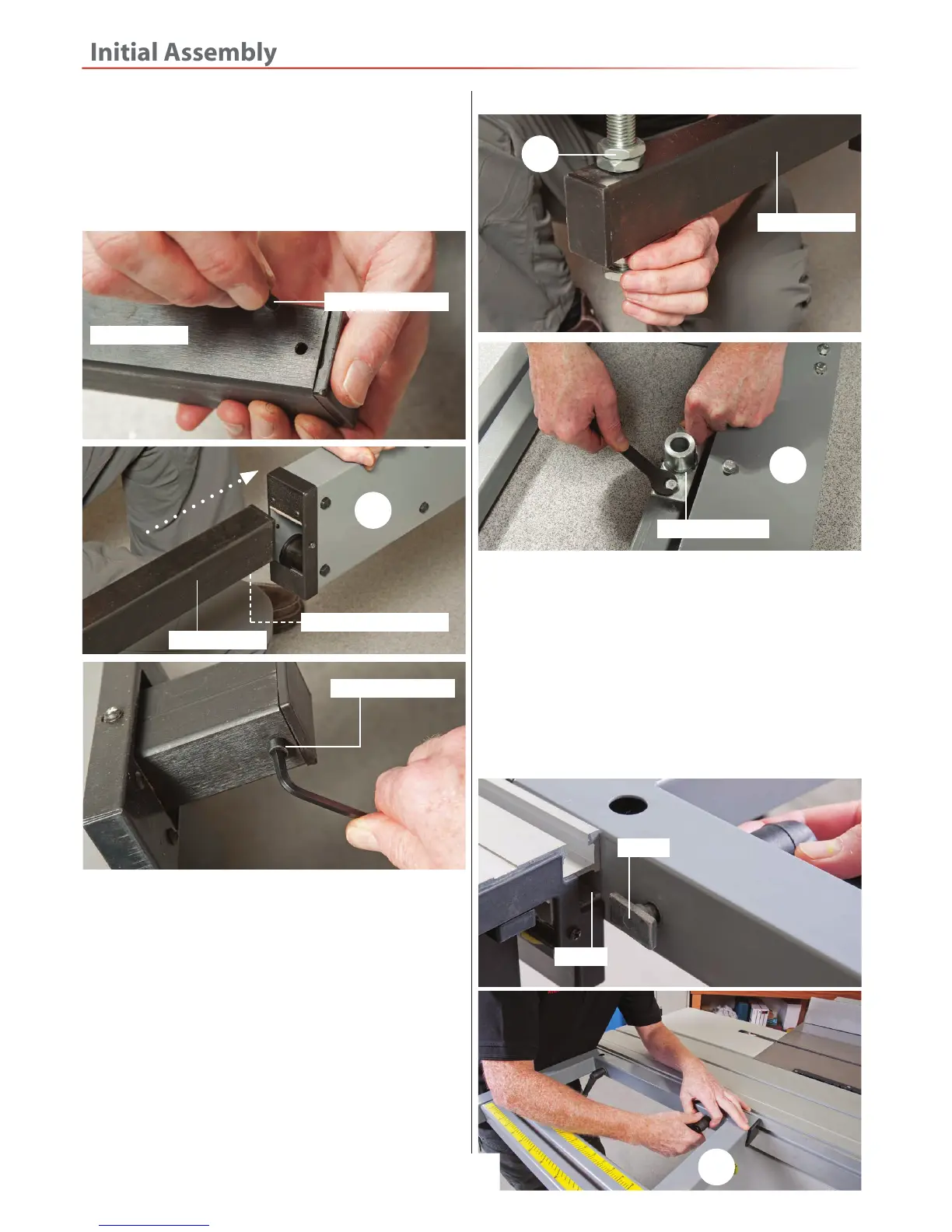 Initial Assembly