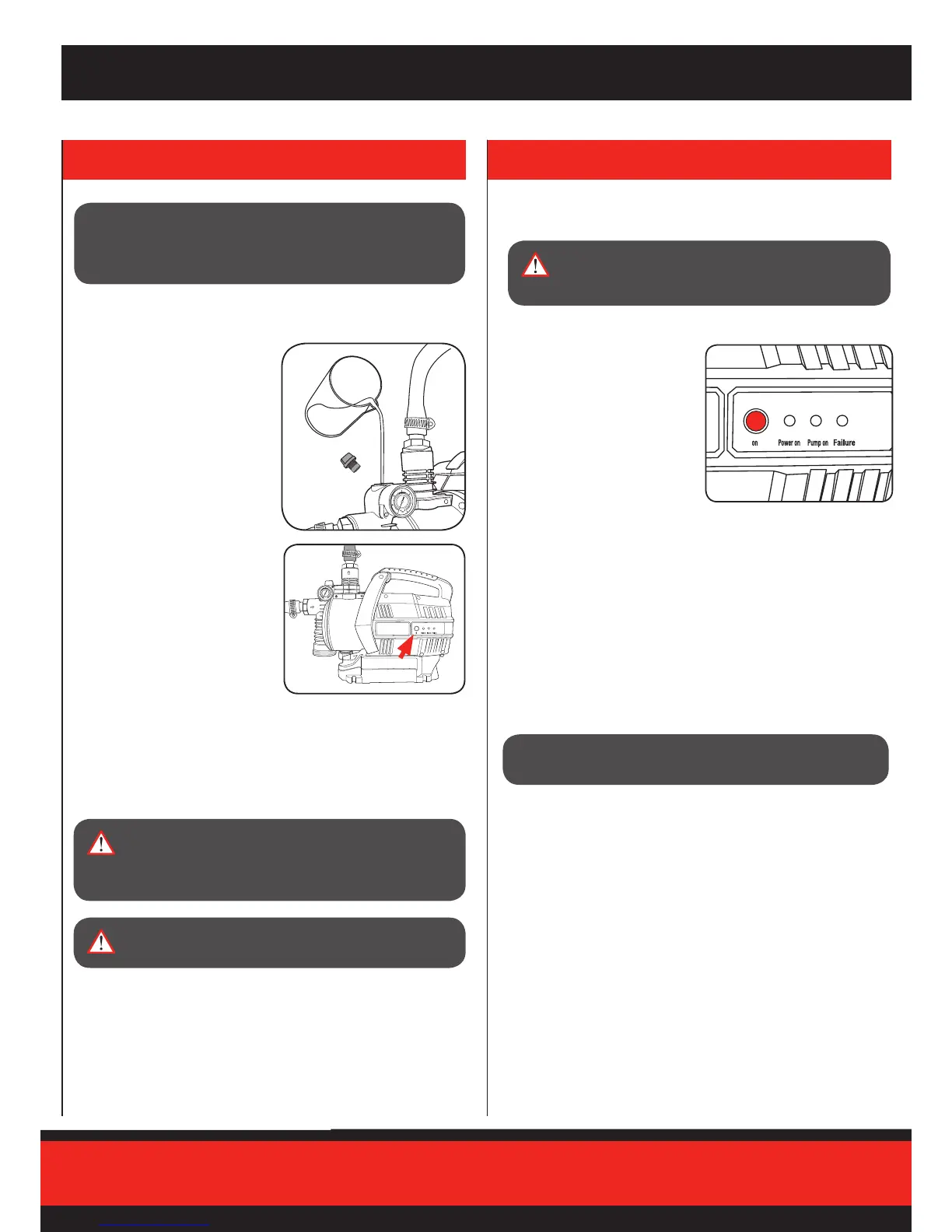 on

Power on

Pump on

Failure