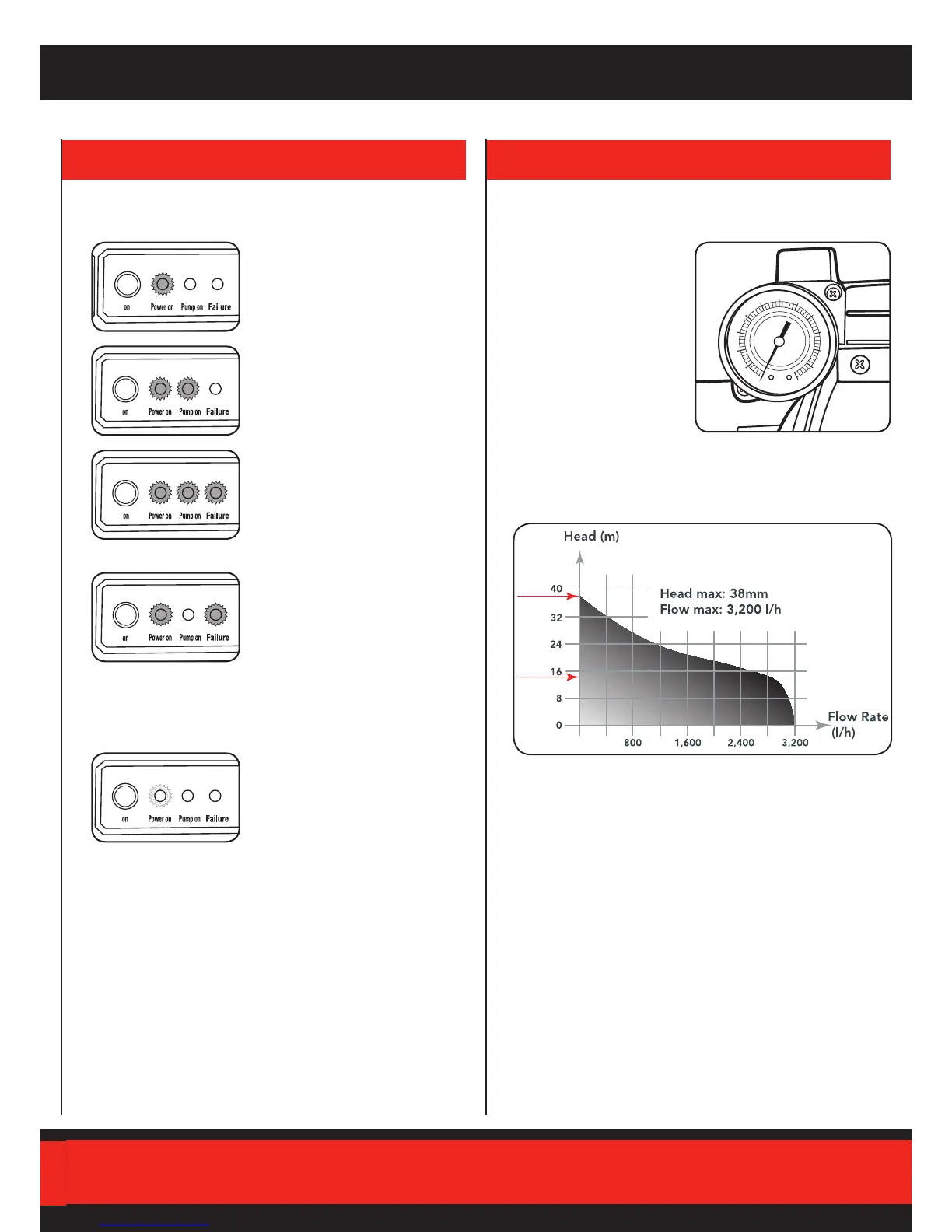 on Power on Pump on Failure

on Power on Pump on Failure

on Power on Pump on Failure

on Power on Pump on Failure

on Power on Pump on Failure

Head (m)

Head max: 38mm
Flow max: 3,200 l/h

40
32
24
16
8
0

800 1,600 2,400 3,200

Flow Rate (l/h)