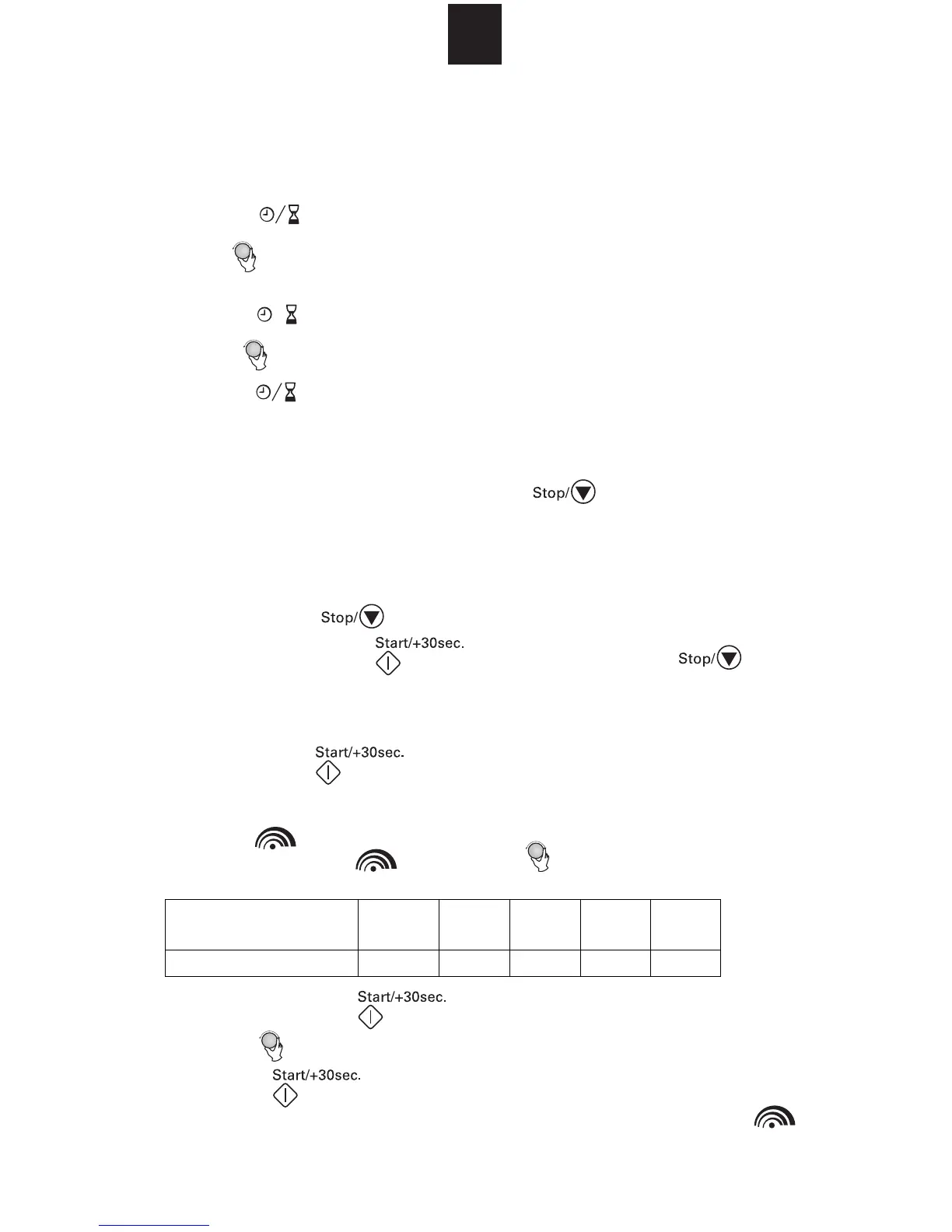 Stop/

Stop/

Start/+30sec.

Stop/

Start/+30sec.

Start/+30sec.

Start/+30sec.