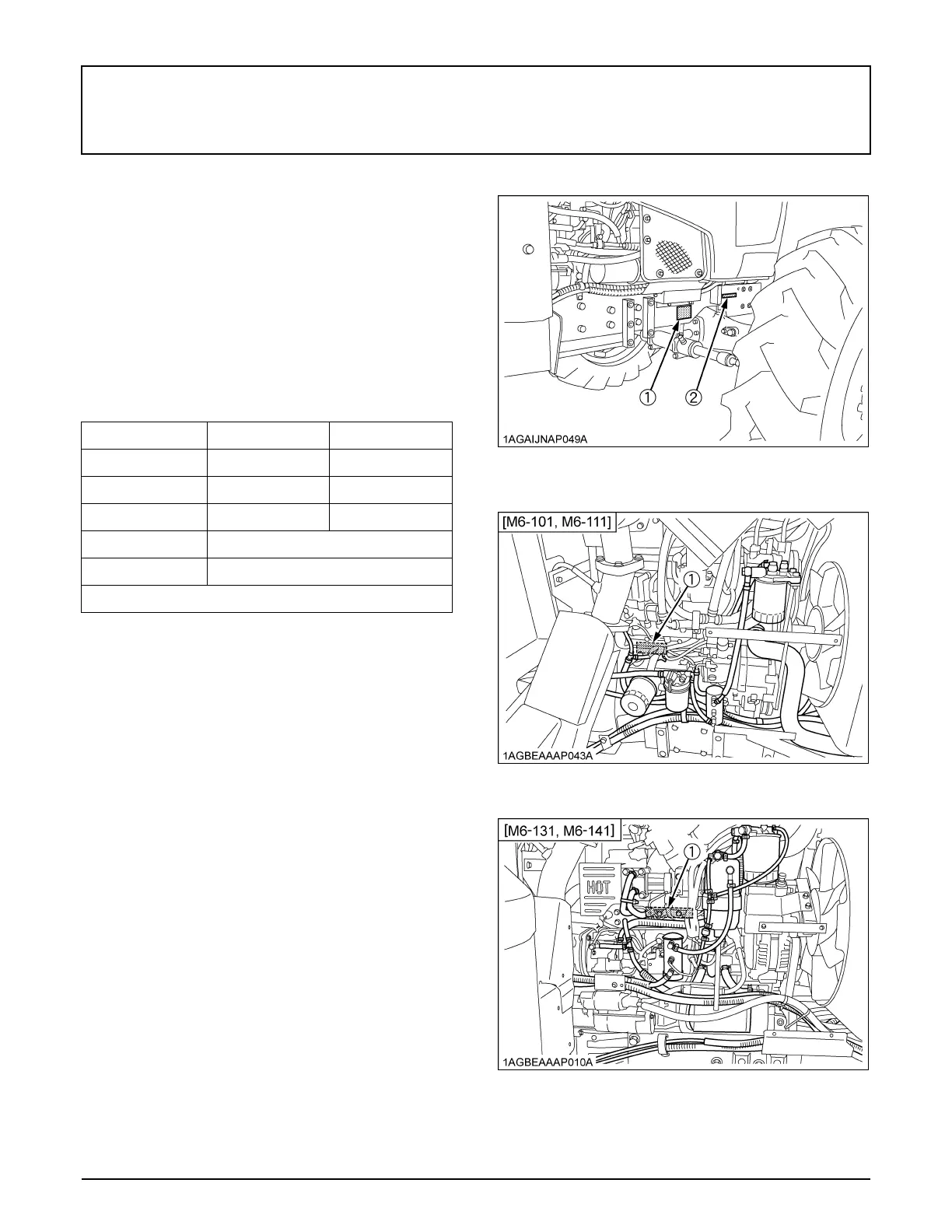 1

2

1AGAIJNAP049A

[M6-101, M6-111]

1

1AGBEAAAP043A

[M6-131, M6-141]

HOT

1

1AGBEAAAP010A