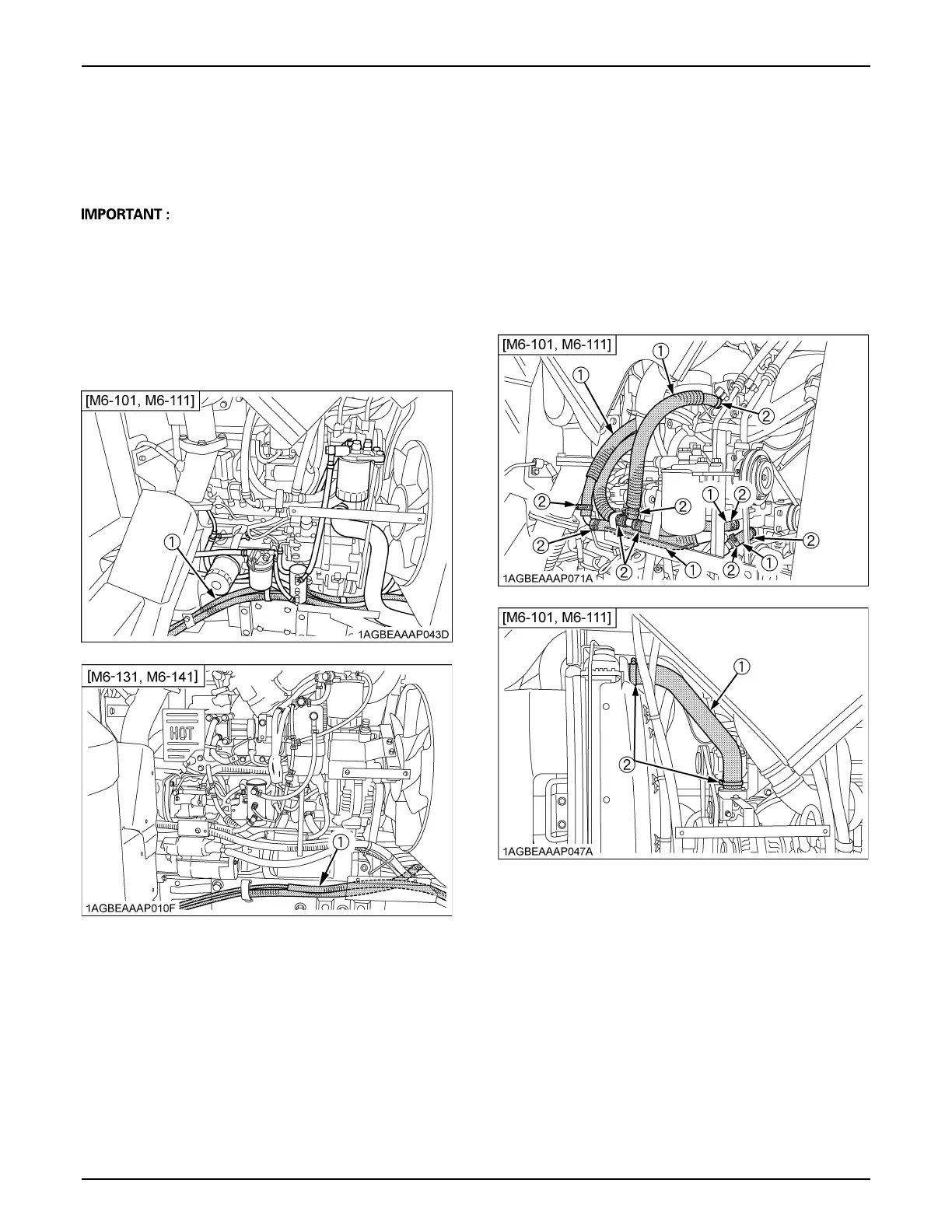 IMPORTANT :

[M6-101, M6-111]

①

1AGBEAAAP043D

[M6-131, M6-141]

HOT

①

1AGBEAAAP010F

[M6-101, M6-111]

①
①
②
②
②
①
②
②
②
②
①
②
①

1AGBEAAAP071A

[M6-101, M6-111]

①
②

1AGBEAAAP047A