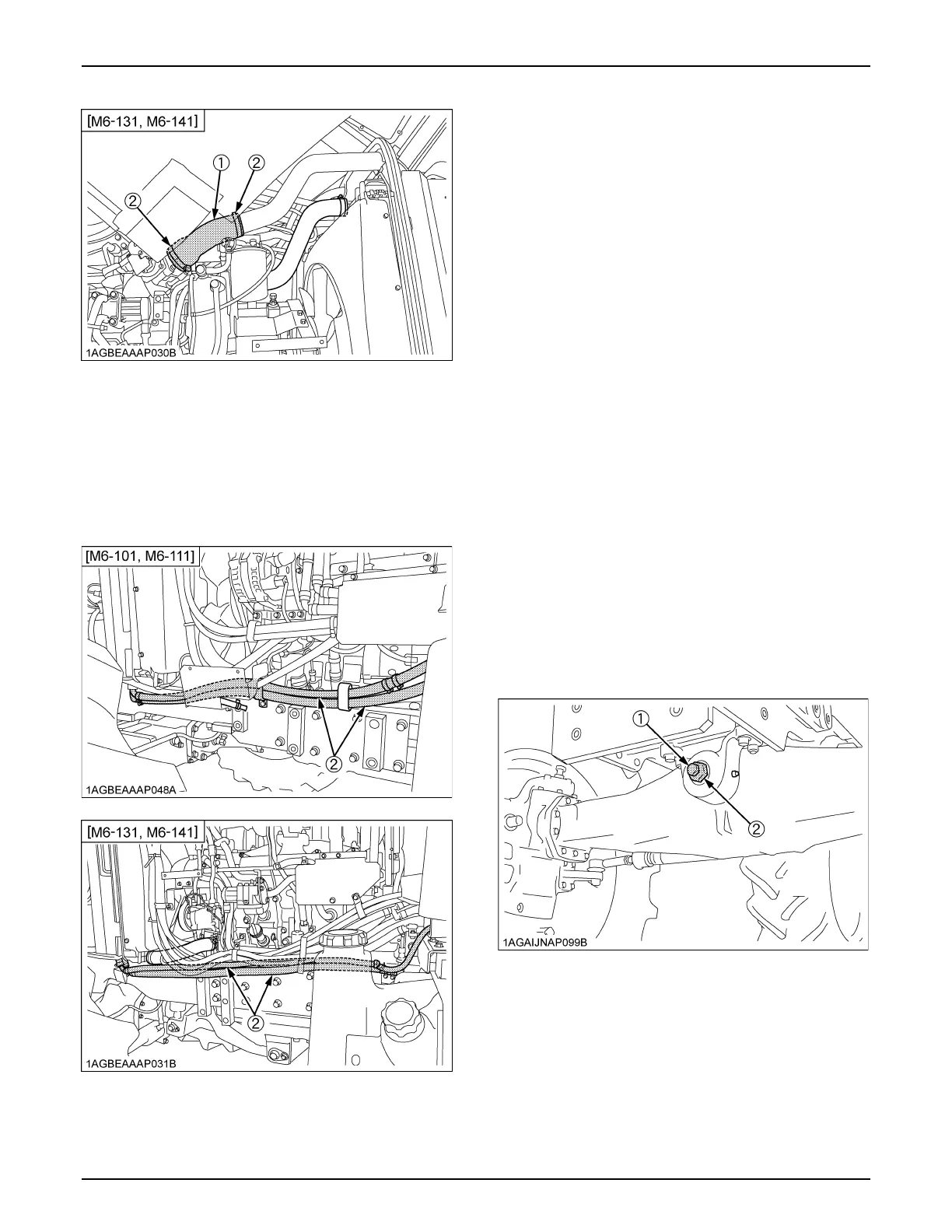 [M6-131, M6-141]

①
②
②

1AGBEAAAP030B

[M6-101, M6-111]

②

1AGBEAAAP048A

[M6-131, M6-141]

②

1AGBEAAAP031B

①
②

1AGAIJNAP099B