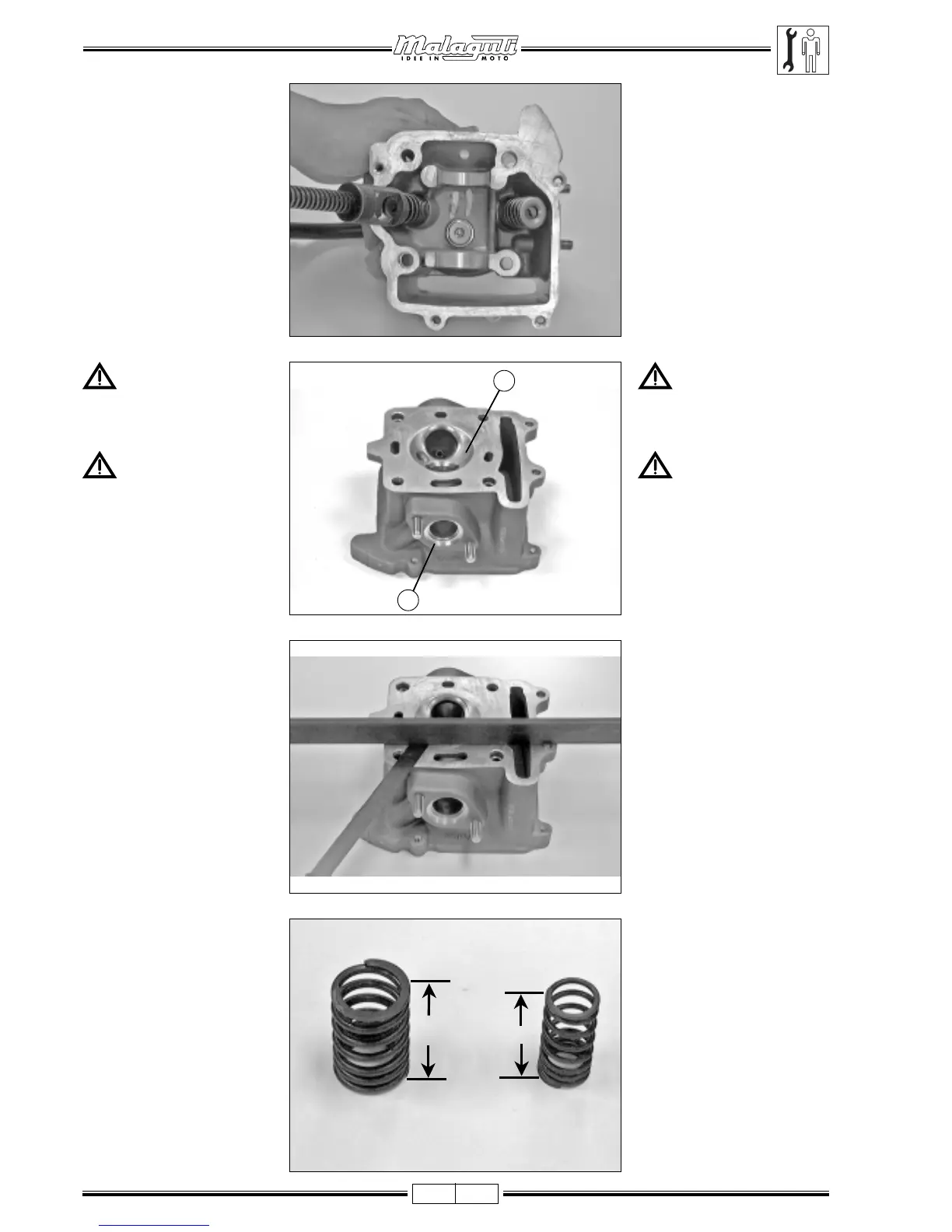 Malaguti
IDEE IN MOTO