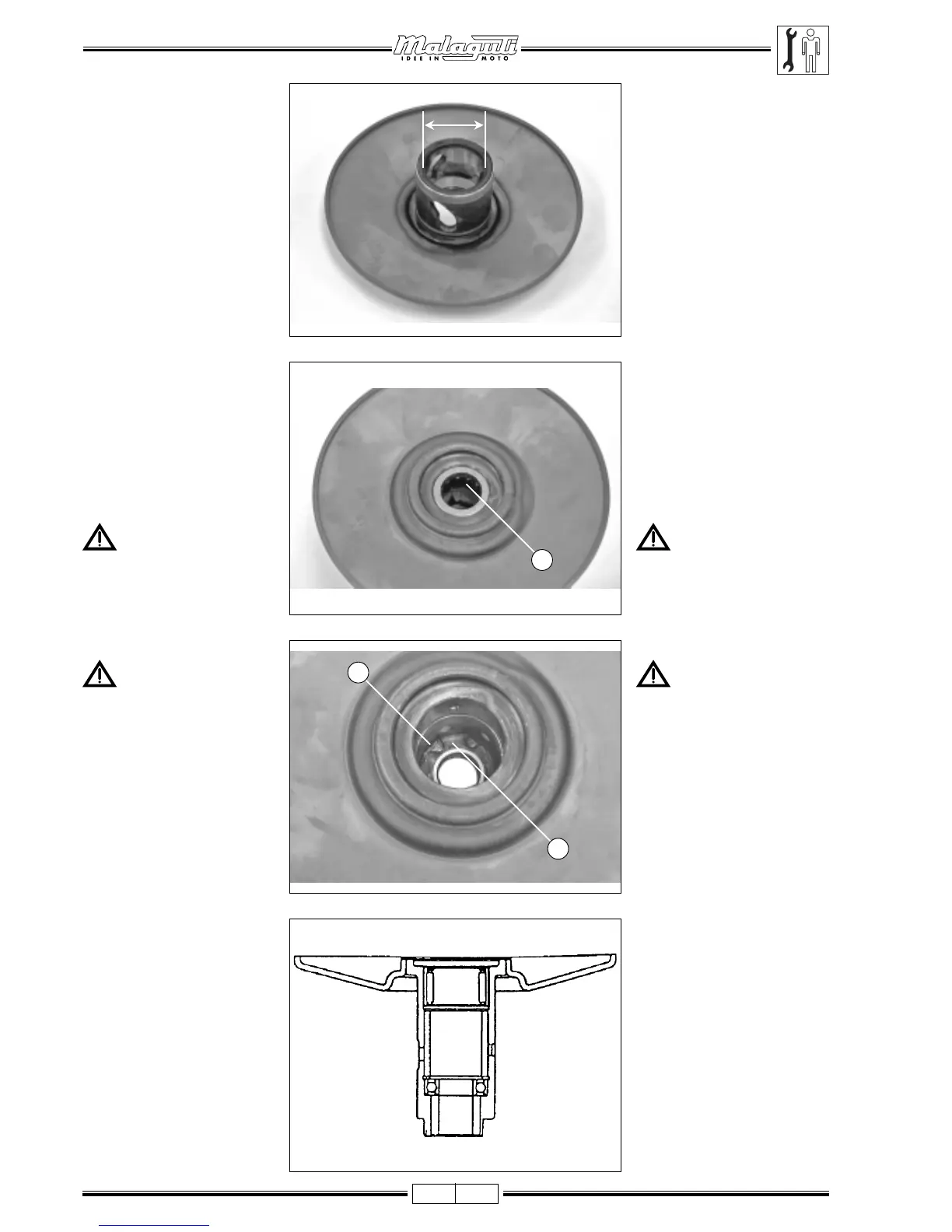 Malaguti
IDEE IN MOTO