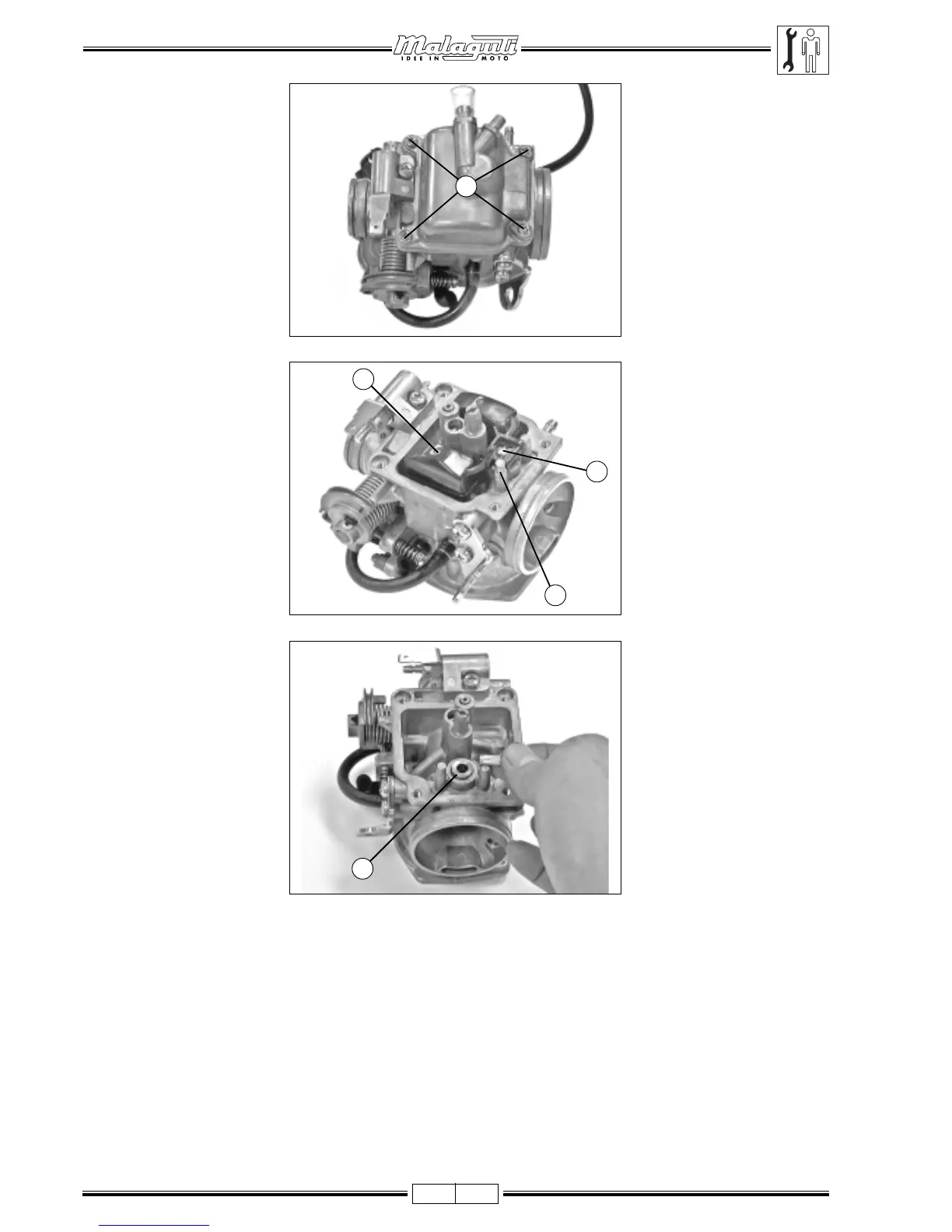 Malaguti
IDEE IN MOTO