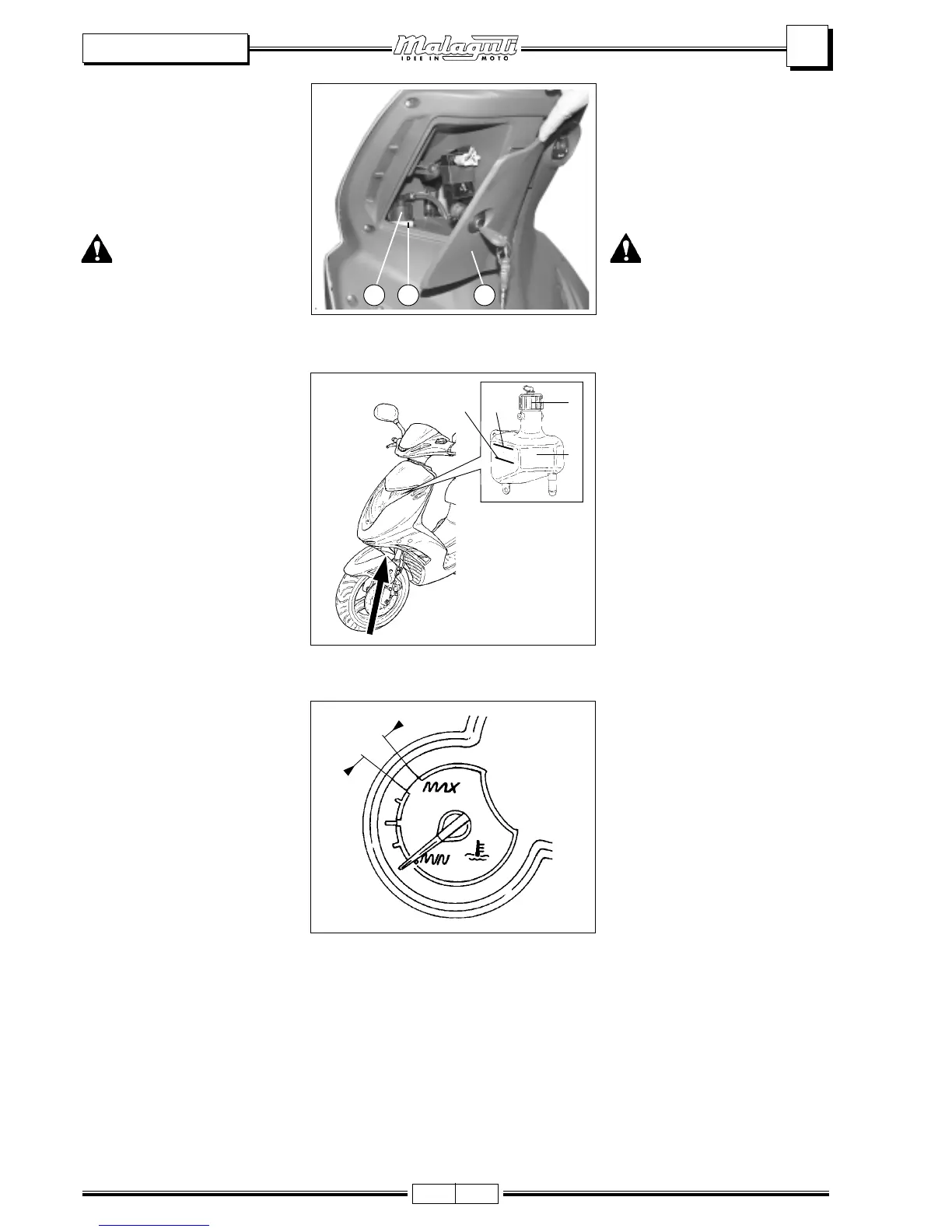 Malaguti
IDEE IN MOTO

MAX

MIN