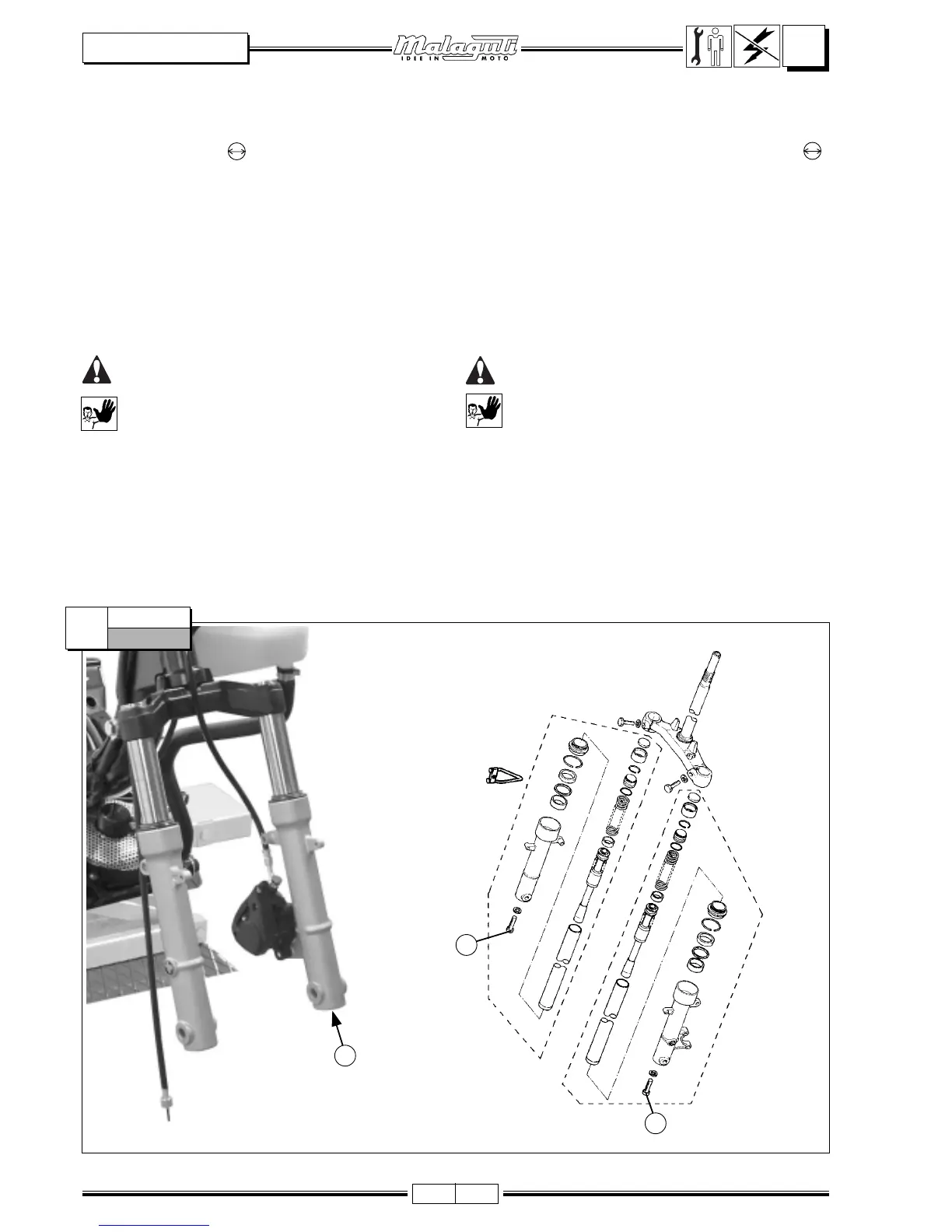 Malaguti
IDEE IN MOTO