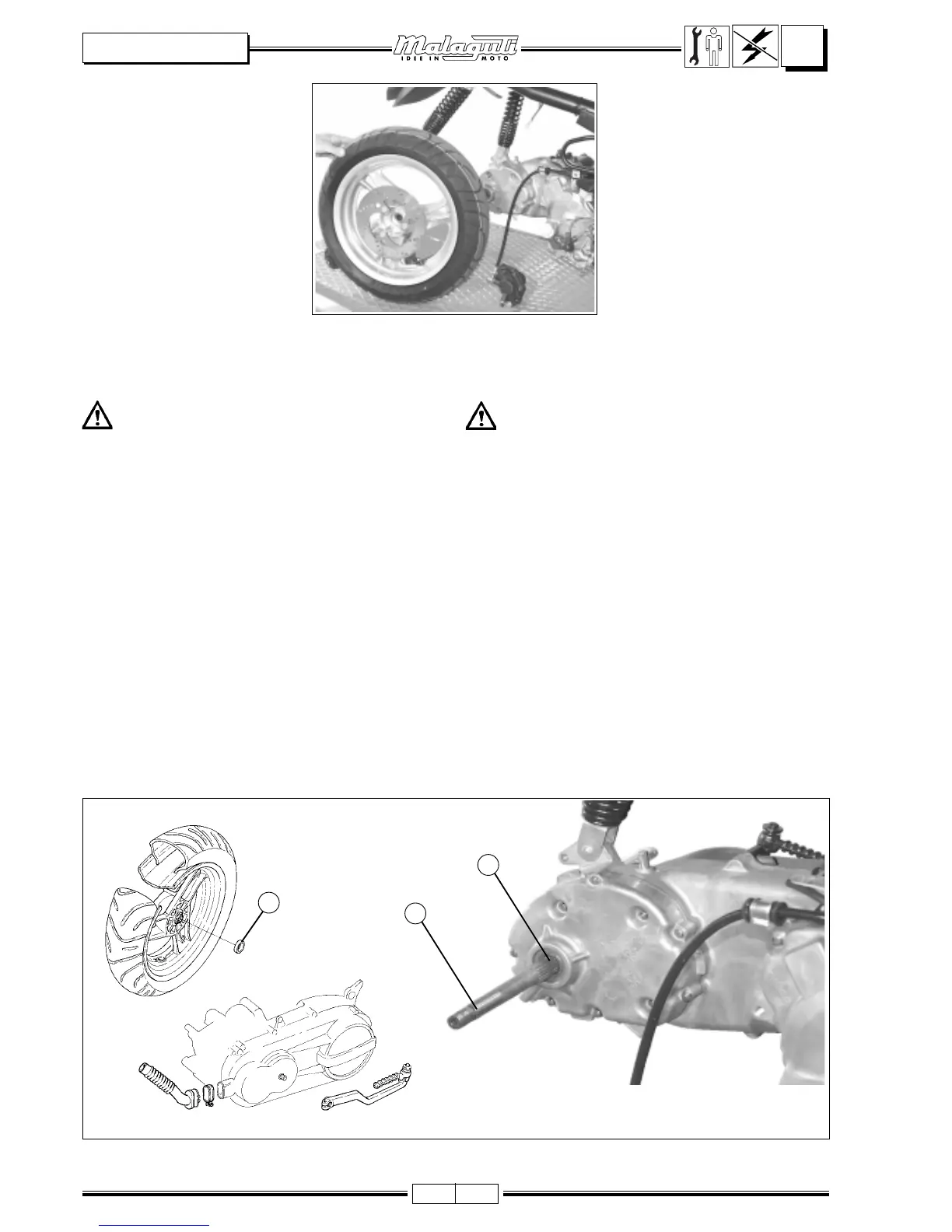 Malaguti
IDEE IN MOTO