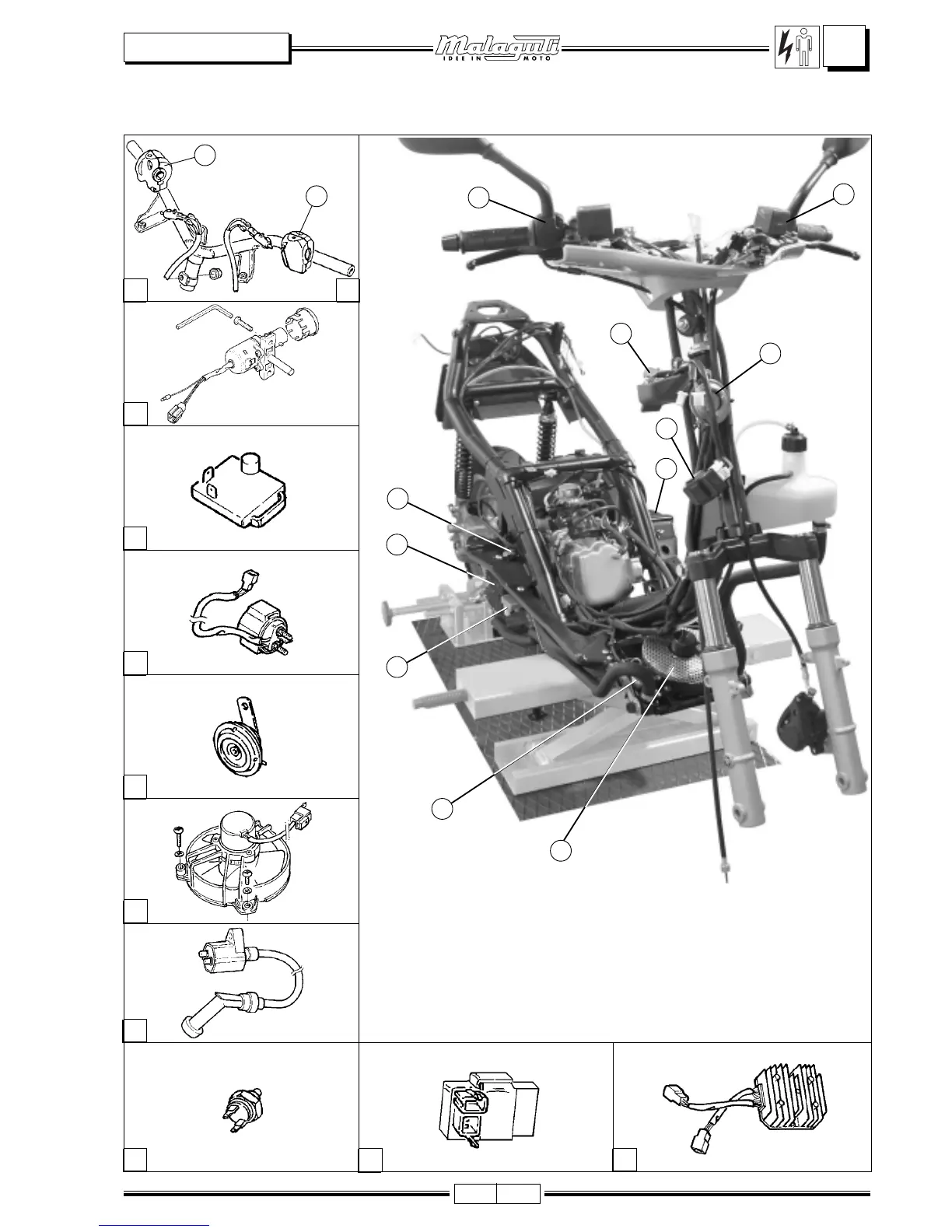 Malaguti
IDEE IN MOTO