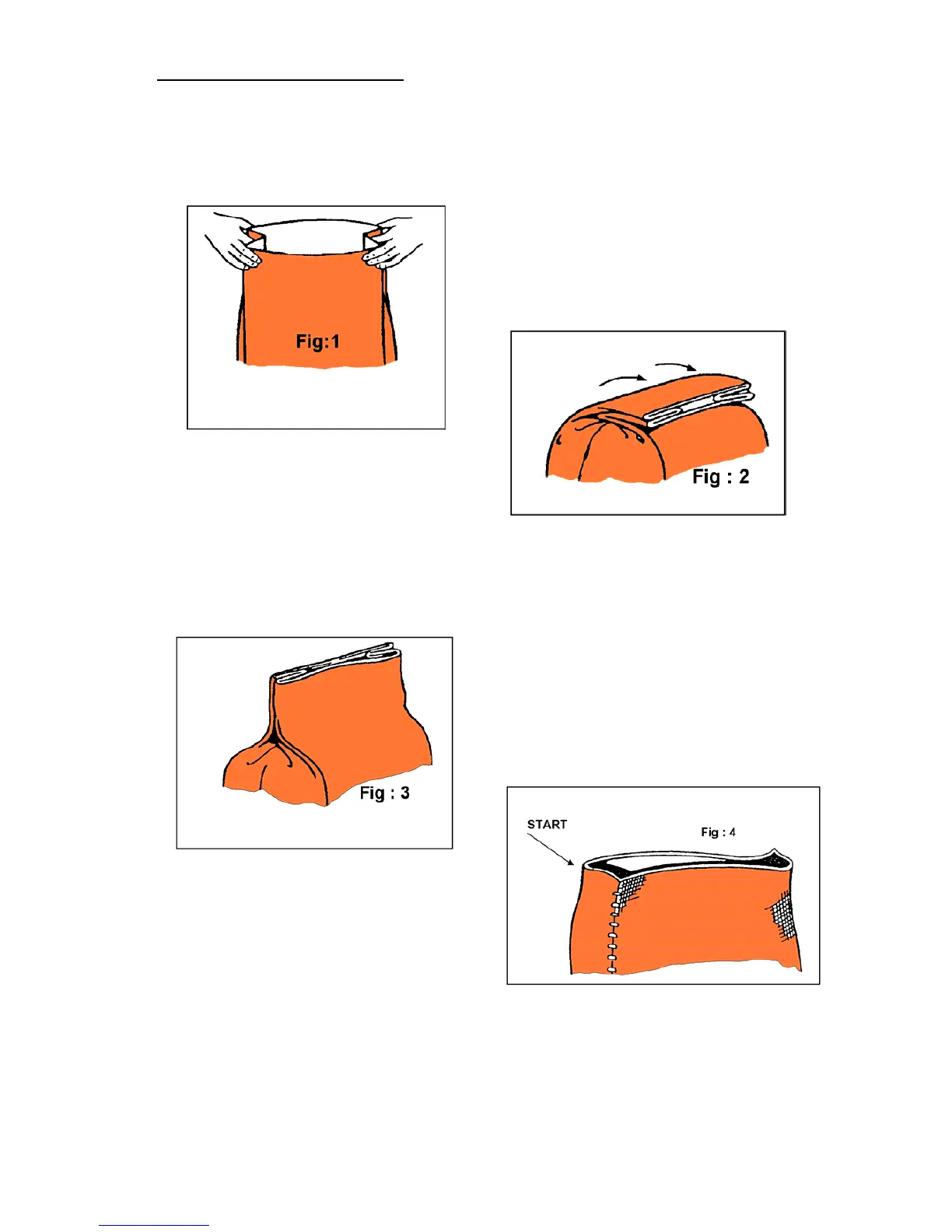 Fig:1

Fig : 2

Fig : 3

START

Fig : 4