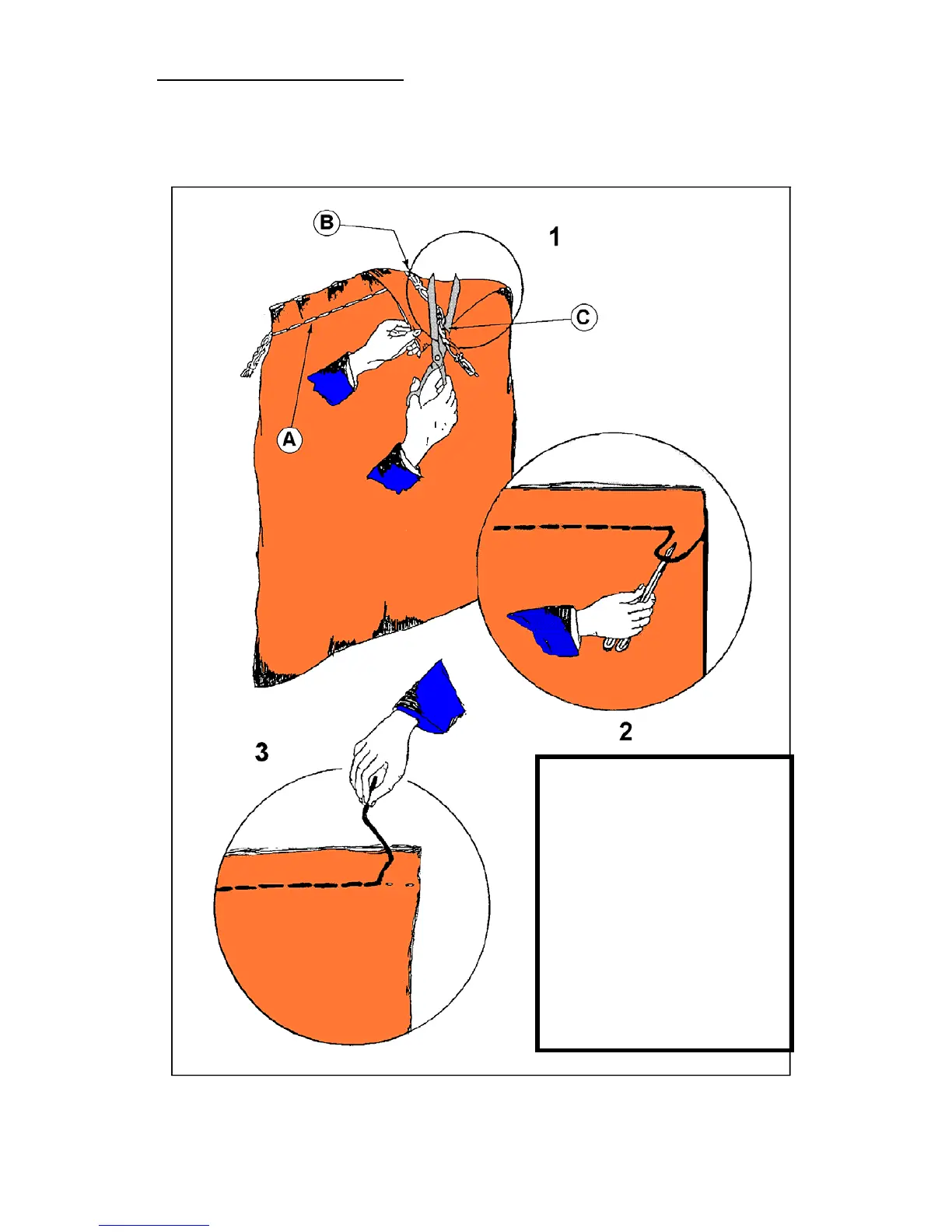 B

1

C

A

2

3