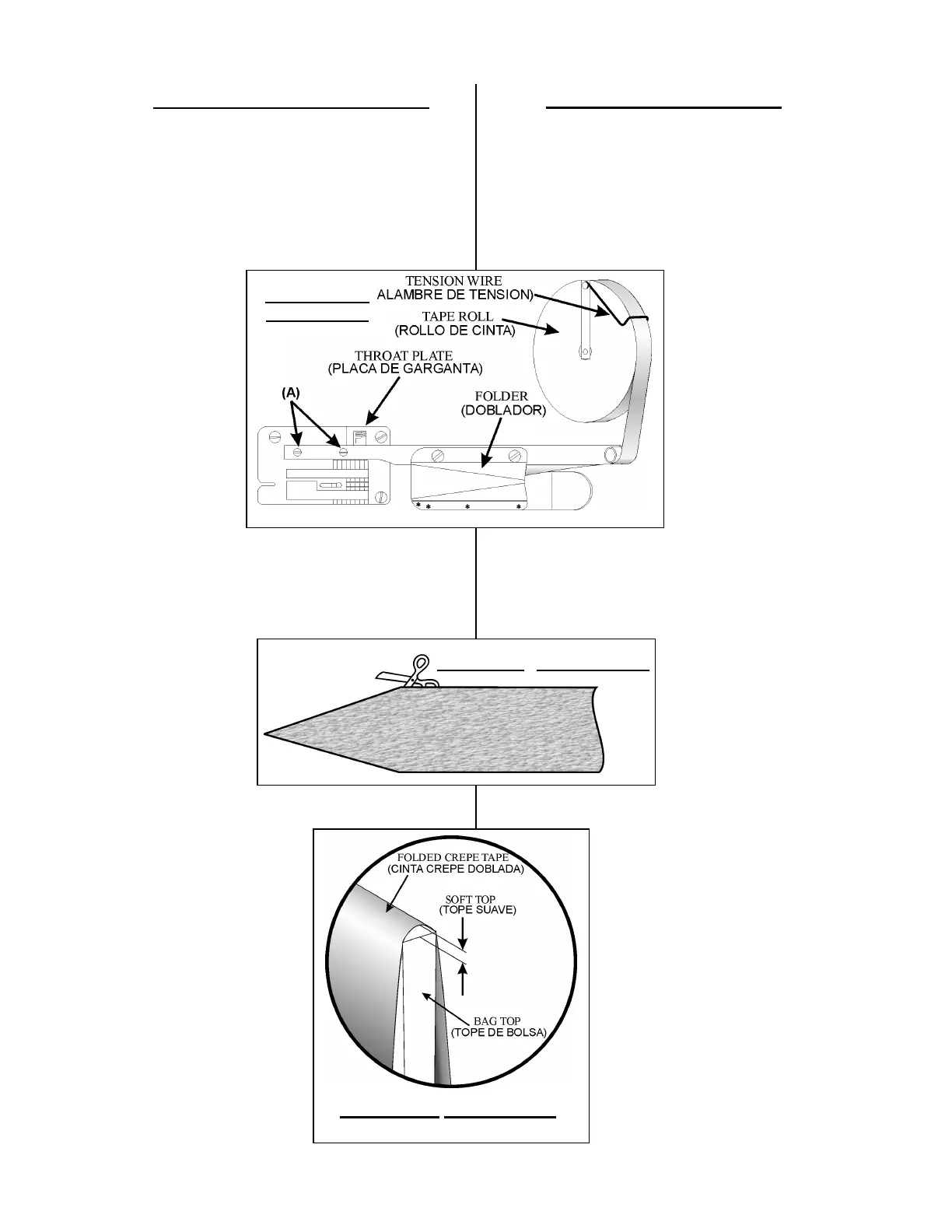 TENSION WIRE
ALAMBRE DE TENSION)

TAPE ROLL
(ROLLO DE CINTA)

THROAT PLATE
(PLACA DE GARGANTA)

(A)

FOLDER
(DOBLADOR)

FOLDED CREPE TAPE
(CINTA CREPE DOBLADA)

SOFT TOP
(TOPE SUAVE)

BAG TOP
(TOPE DE BOLSA)