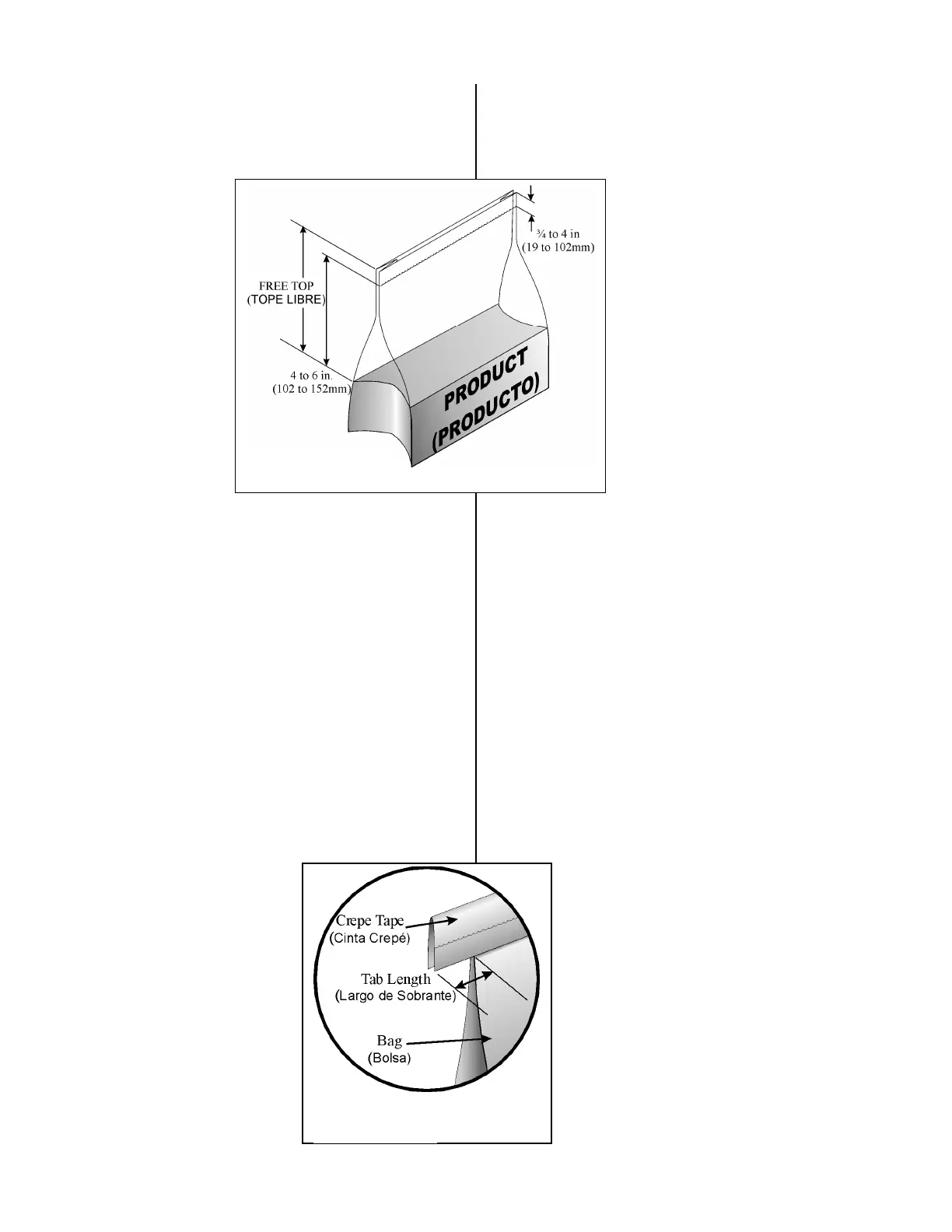 ¾ to 4 in
(19 to 102mm)

FREE TOP
(TOPE LIBRE)

4 to 6 in.
(102 to 152mm)

PRODUCT
(PRODUCTO)

Crepe Tape
(Cinta Crepé)

Tab Length
(Largo de Sobrante)

Bag
(Bolsa)