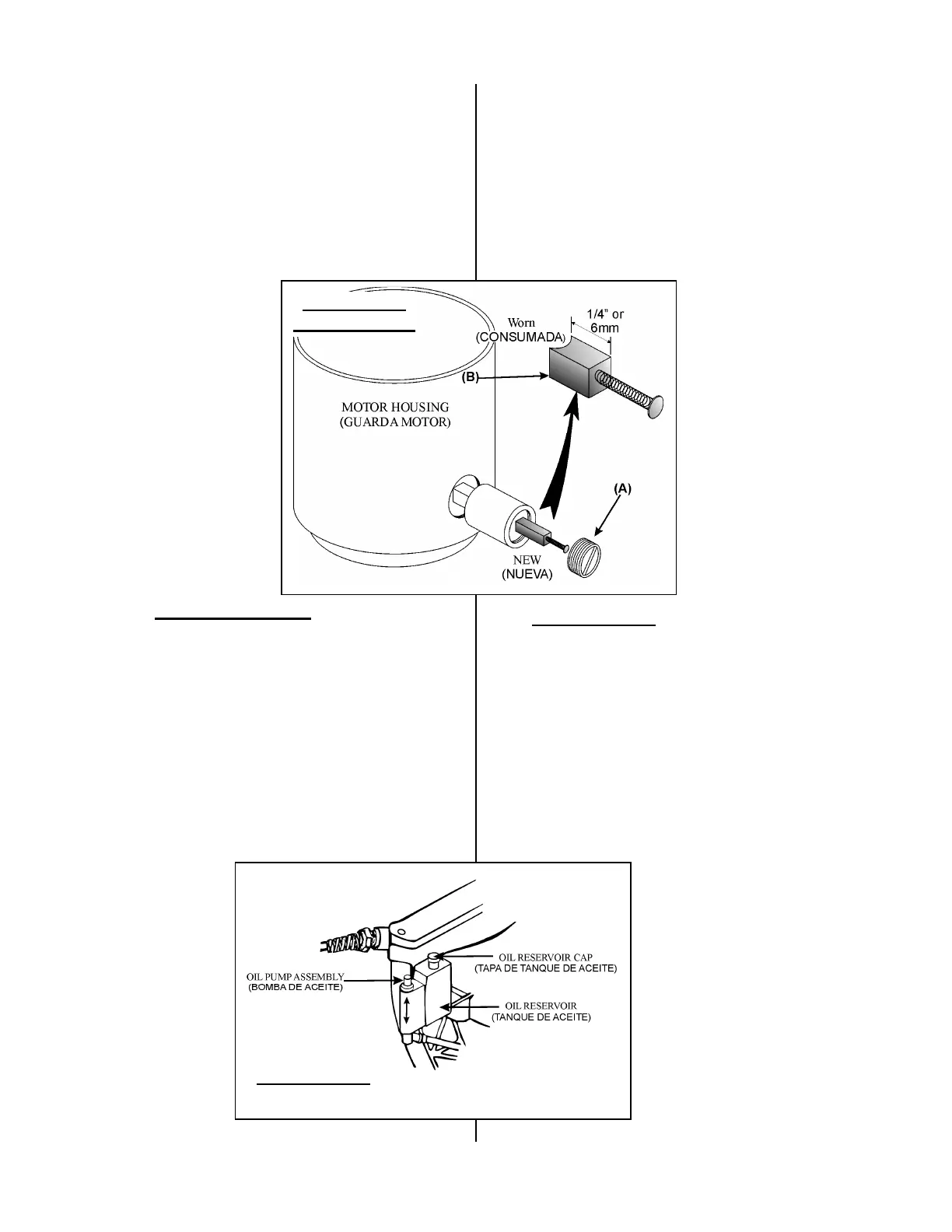 Worn
(CONSUMADA)

1/4" or
6mm

(B)

MOTOR HOUSING
(GUARDA MOTOR)

(A)

NEW
(NUEVA)

OIL RESERVOIR CAP
(TAPA DE TANQUE DE ACEITE)

OIL PUMP ASSEMBLY
(BOMBA DE ACEITE)

OIL RESERVOIR
(TANQUE DE ACEITE)