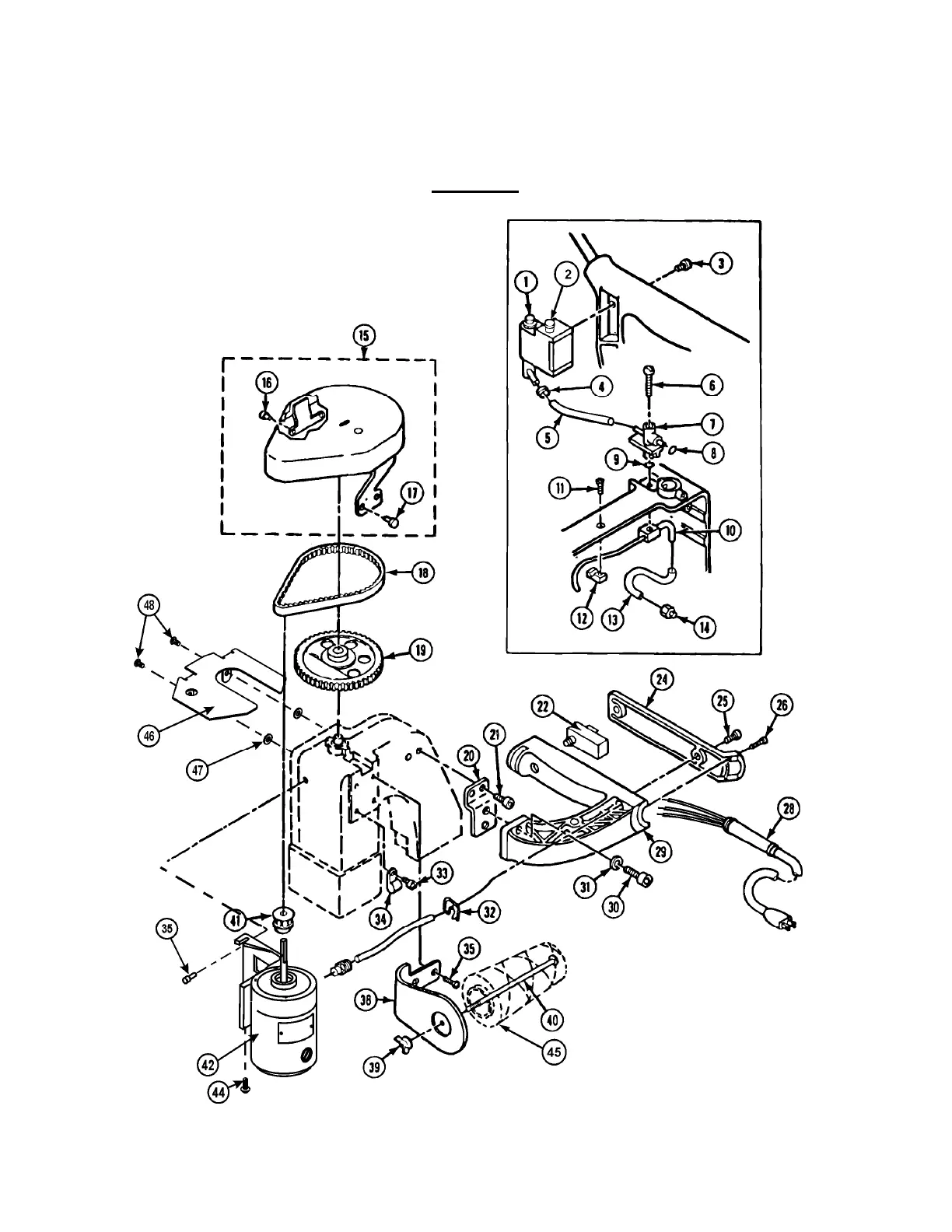 1
2
3
4
5
6
7
8
9
10
11
12
13
14
15
16
17
18
19
20
21
22
24
25
26
28
29
30
31
32
33
34
35
35
38
39
40
41
42
44
45
46
47
48