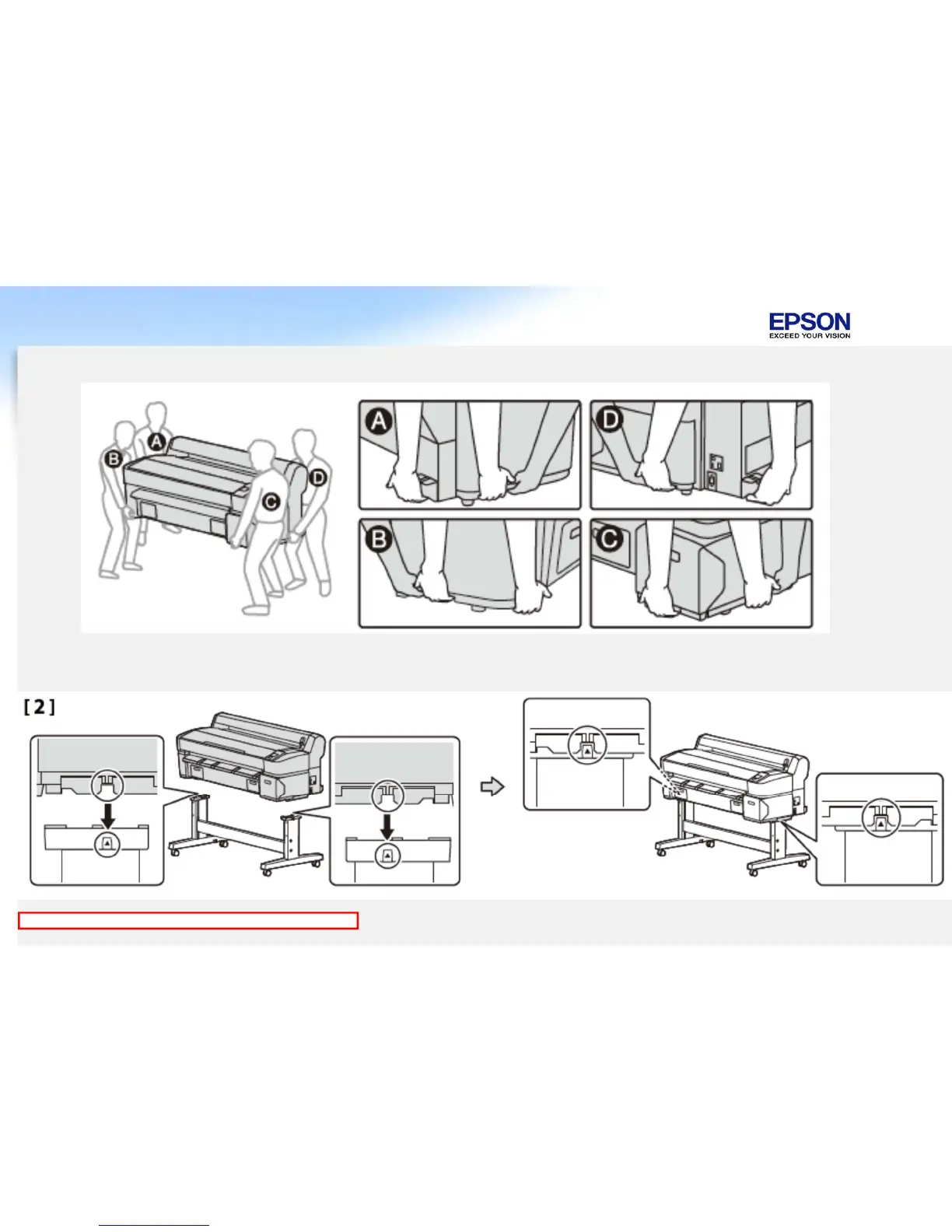 EPSON
EXCEED YOUR VISION

A
B
C
D

A

D

B

C

[2]