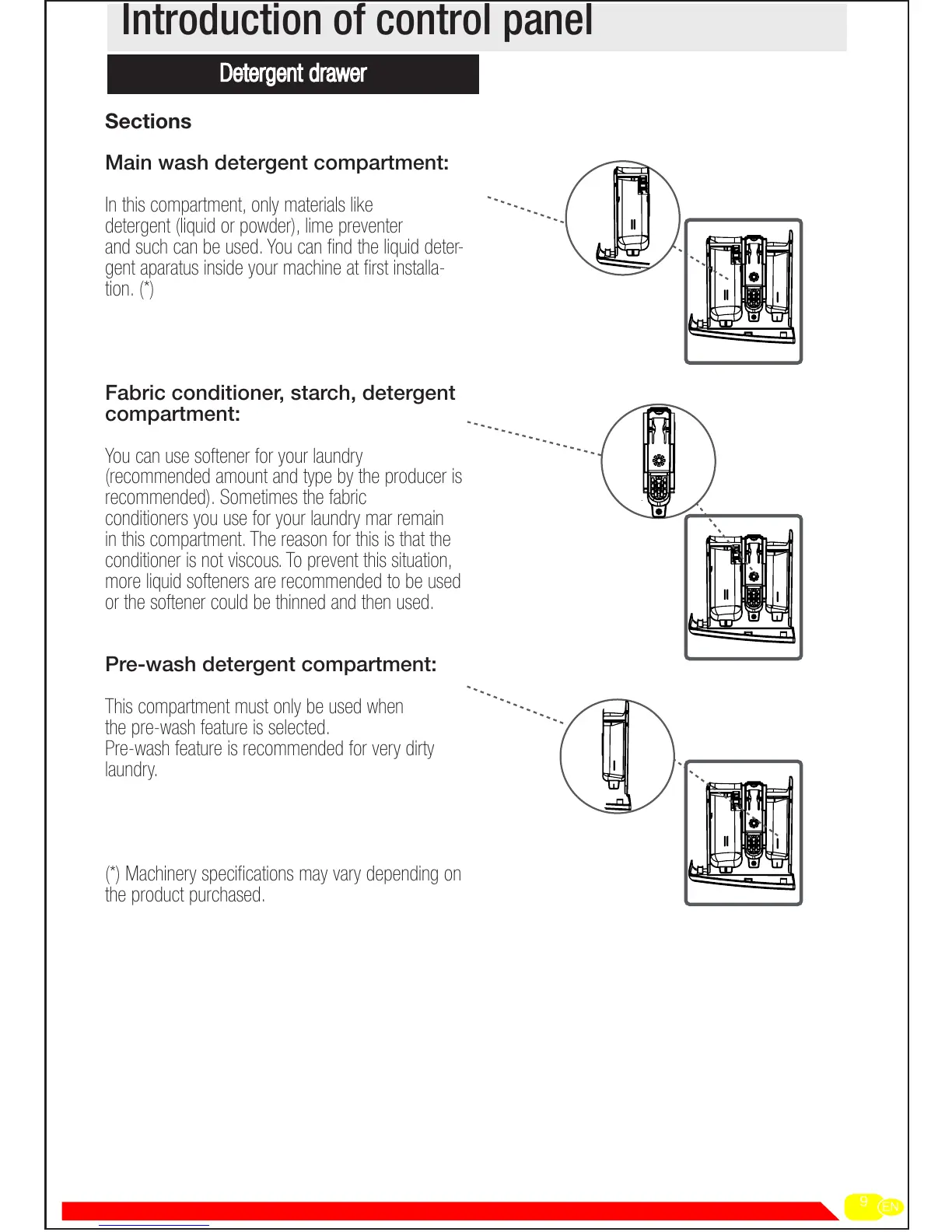 Introduction of control panel

Detergent drawer

Sections

Main wash detergent compartment:

In this compartment, only materials like detergent (liquid or powder), lime preventer and such can be used. You can find the liquid detergent aparatus inside your machine at first installation. (*)

II

II I

Fabric conditioner, starch, detergent compartment:

You can use softener for your laundry (recommended amount and type by the producer is recommended). Sometimes the fabric conditioners you use for your laundry mar remain in this compartment. The reason for this is that the conditioner is not viscous. To prevent this situation, more liquid softeners are recommended to be used or the softener could be thinned and then used.

II I

Pre-wash detergent compartment:

This compartment must only be used when the pre-wash feature is selected.
Pre-wash feature is recommended for very dirty laundry.

I

II I

(*) Machinery specifications may vary depending on the product purchased.

9 EN