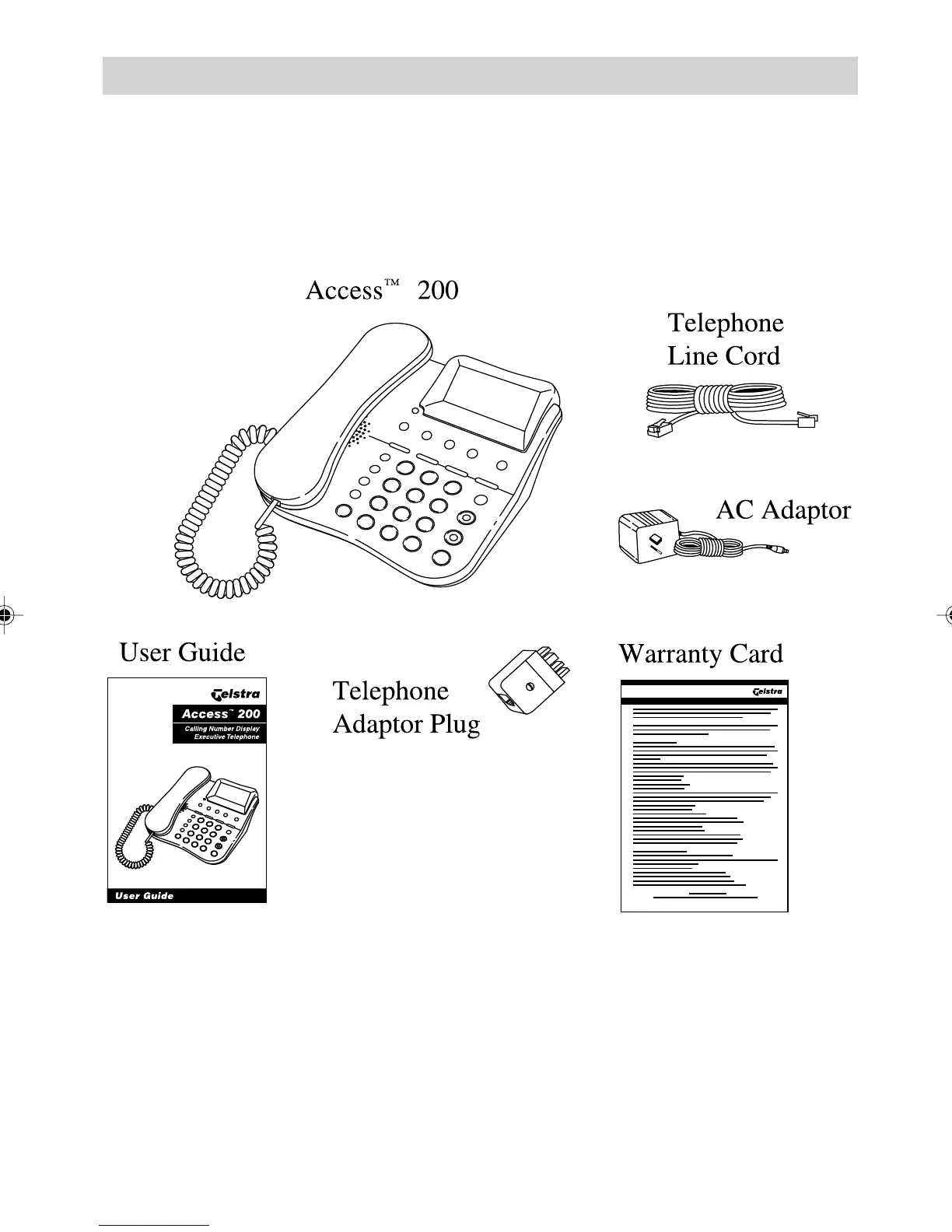 Access™ 200

Telephone Line Cord

AC Adaptor

User Guide

Telstra
Access™ 200
Calling Number Display
Executive Telephone

User Guide

Telephone Adaptor Plug

Warranty Card

Telstra