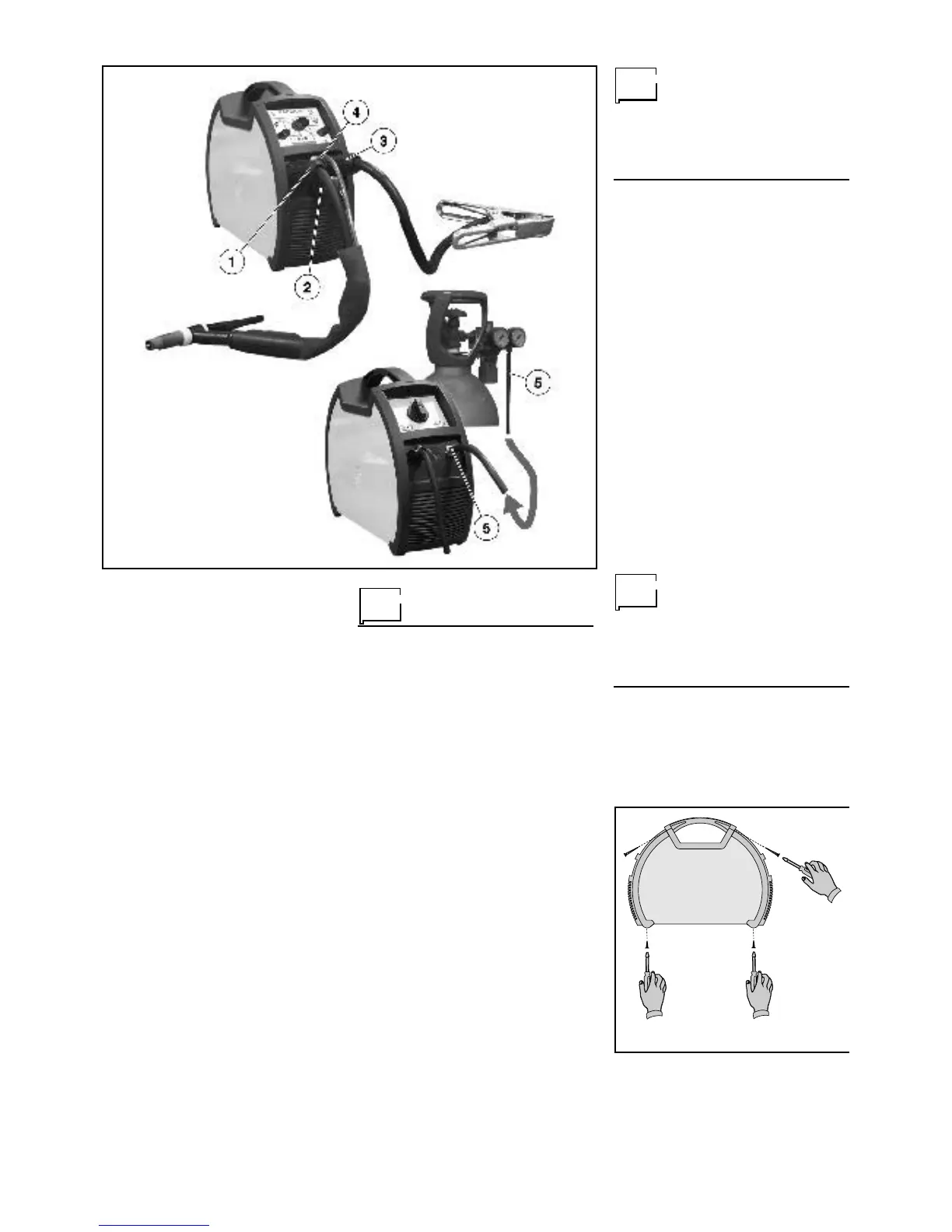 4
3
1
2
5
5