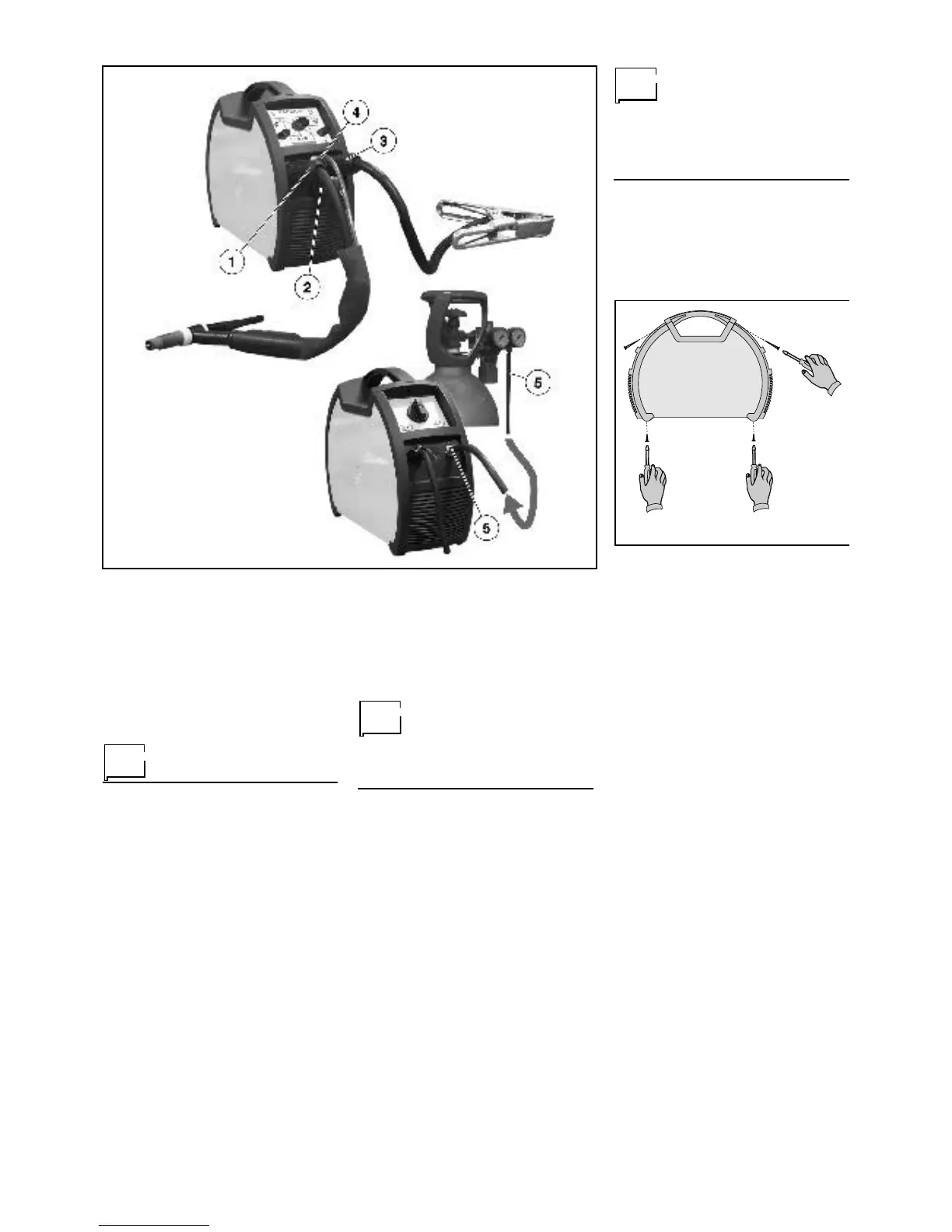 4
3
1
2
5
5