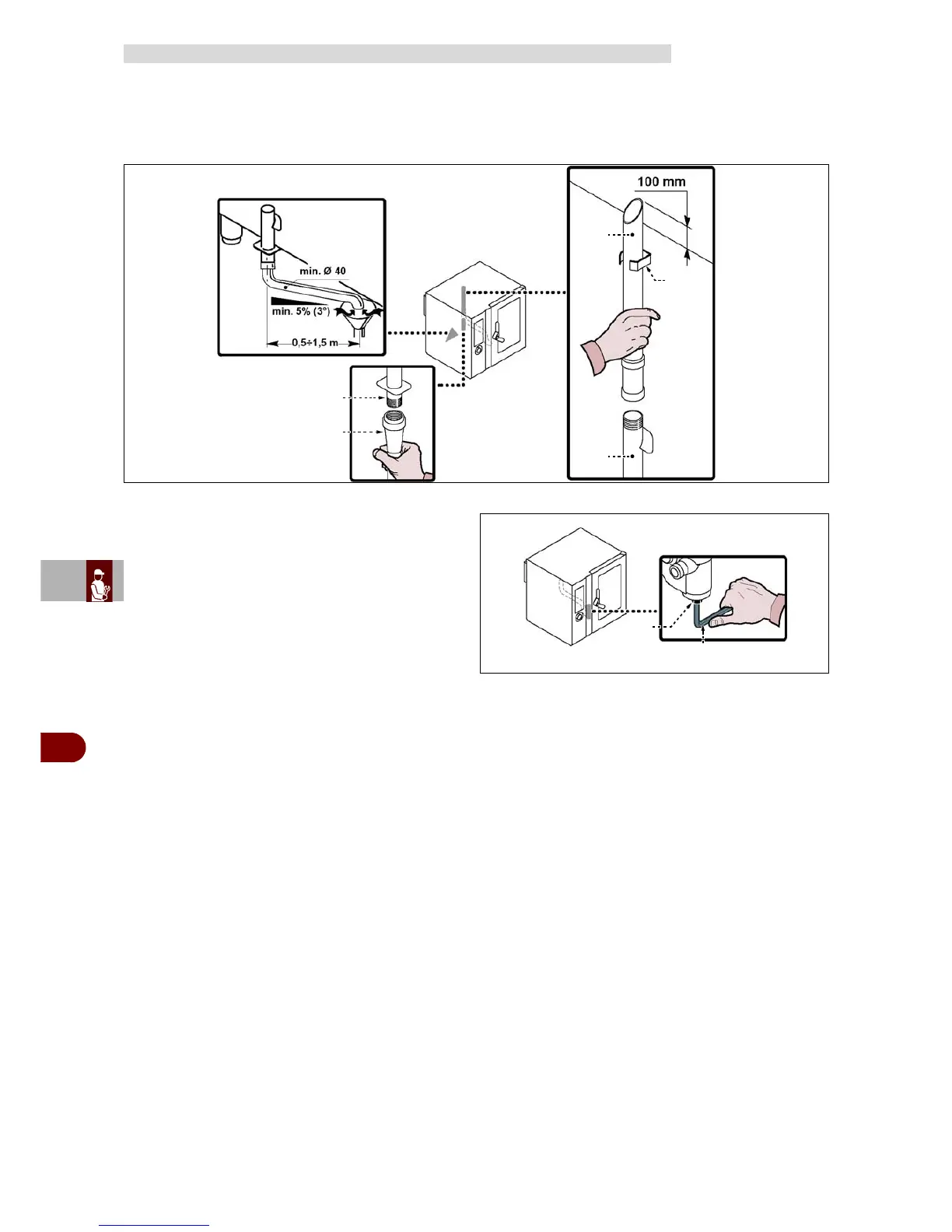 min. Ø 40

min. 5% (3°)

0,5÷1,5 m

100 mm