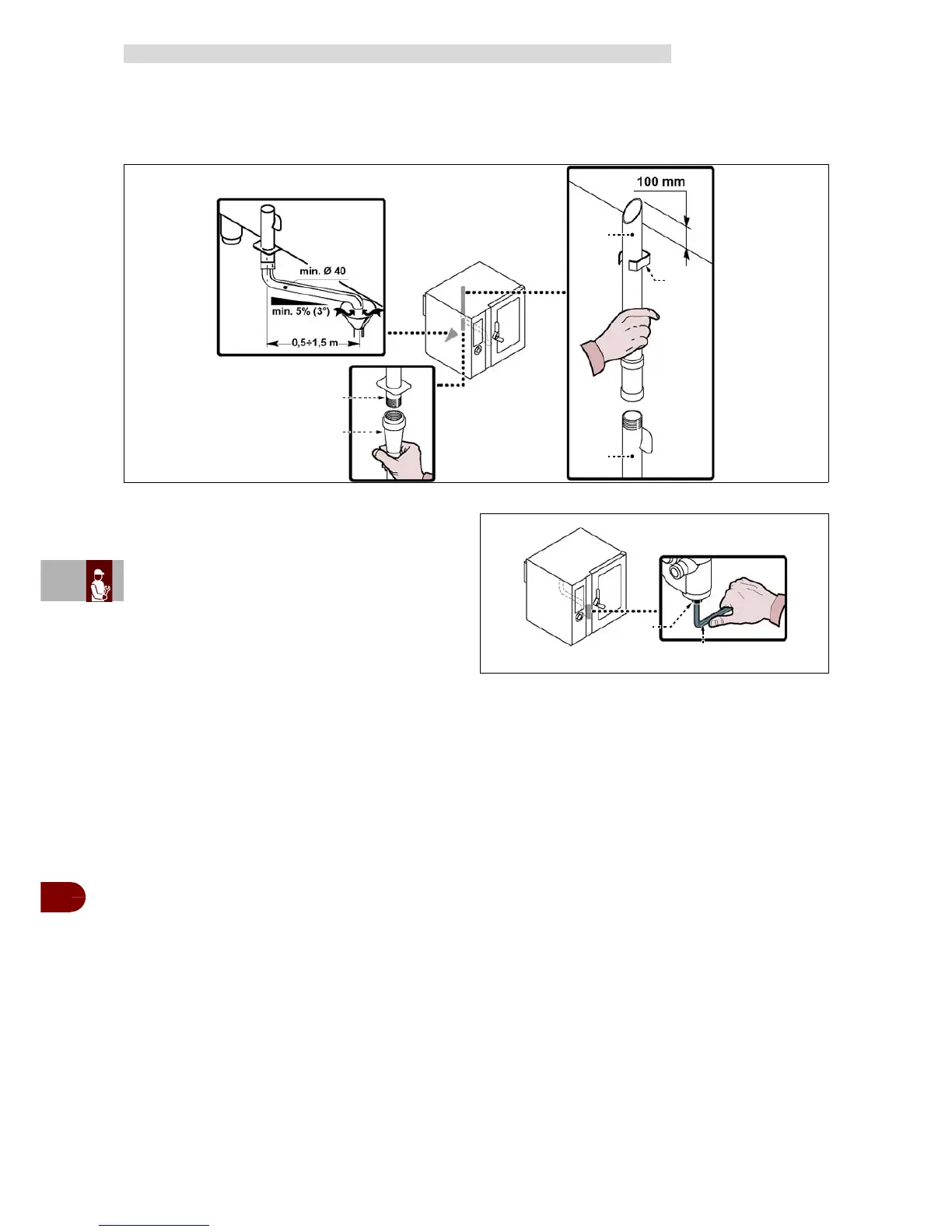 min. Ø 40

min. 5% (3°)

0,5÷1,5 m

100 mm