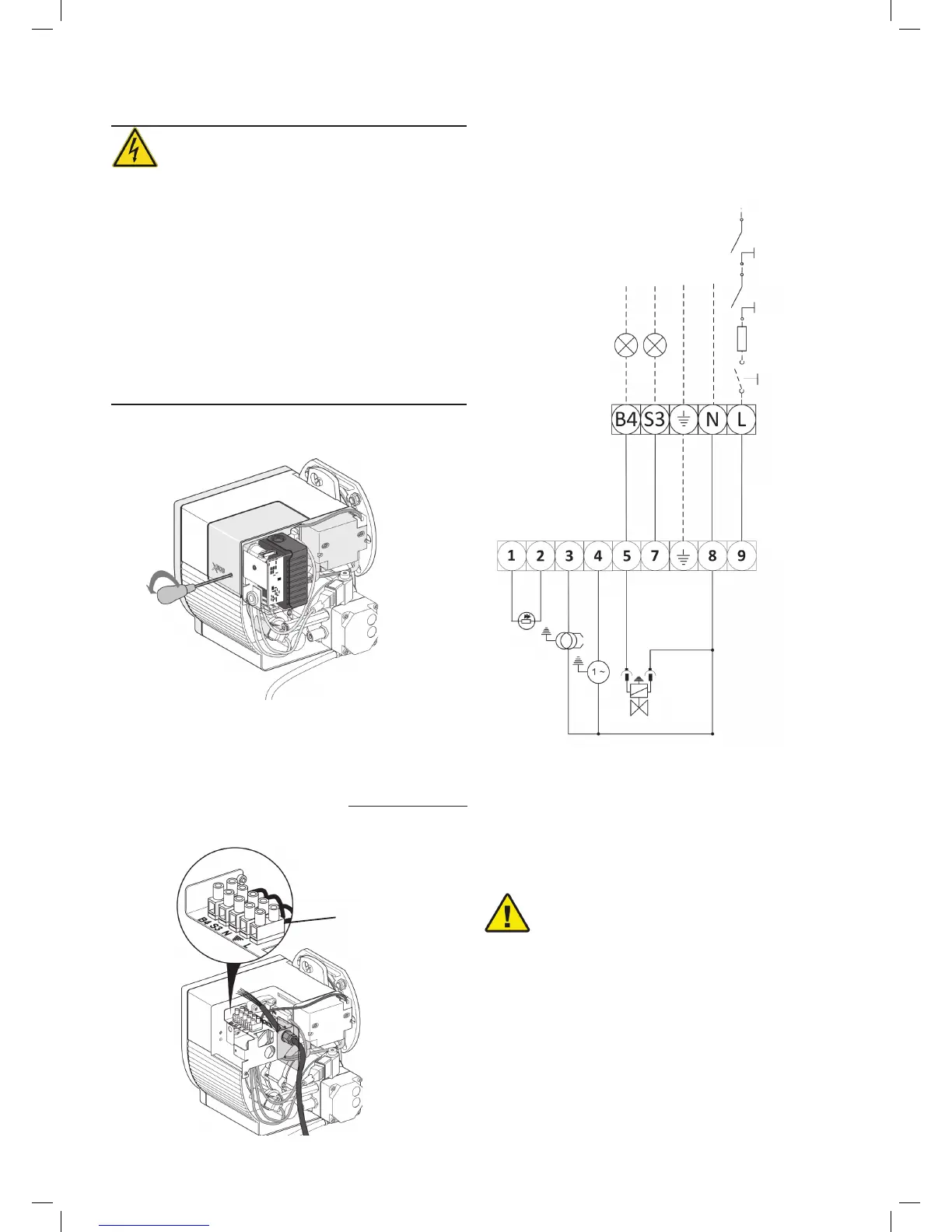 B4 S3 N L

1 2 3 4 5 7 8 9

1 ~

B4 S3 N L