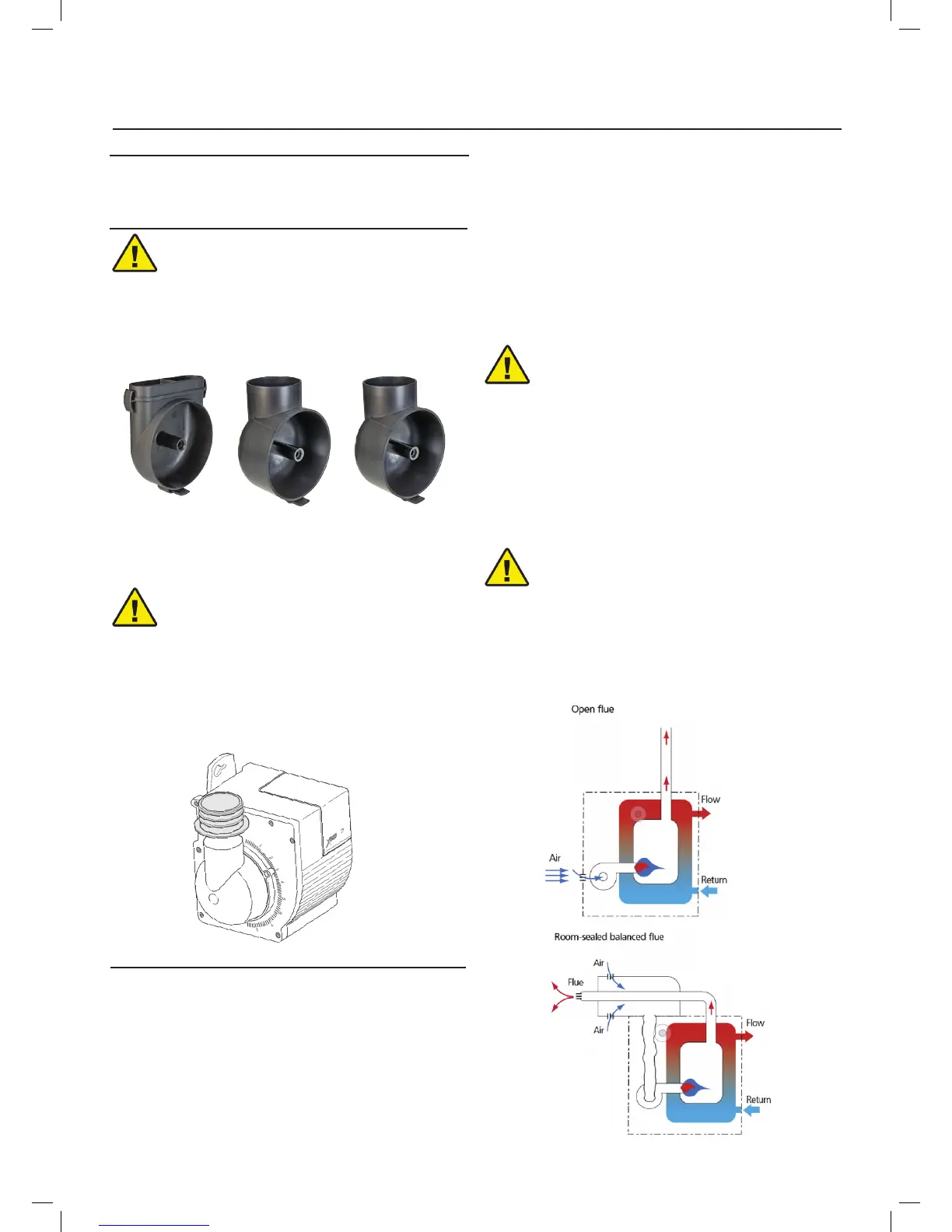 Open flue

Flow

Air

Return

Room-sealed balanced flue

Air

Flue

Air

Flow

Return