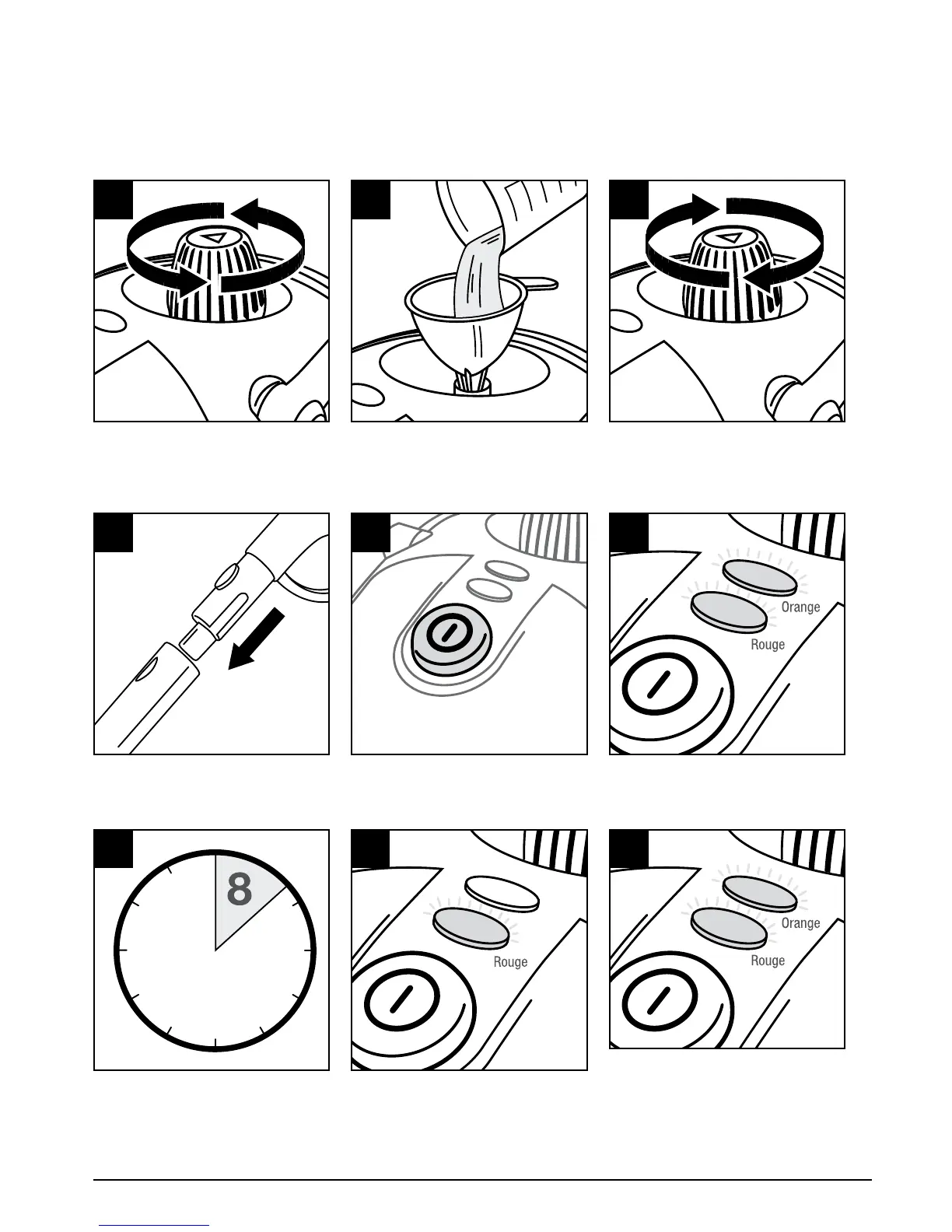 Orange

Rouge

8

Rouge

Orange

Rouge