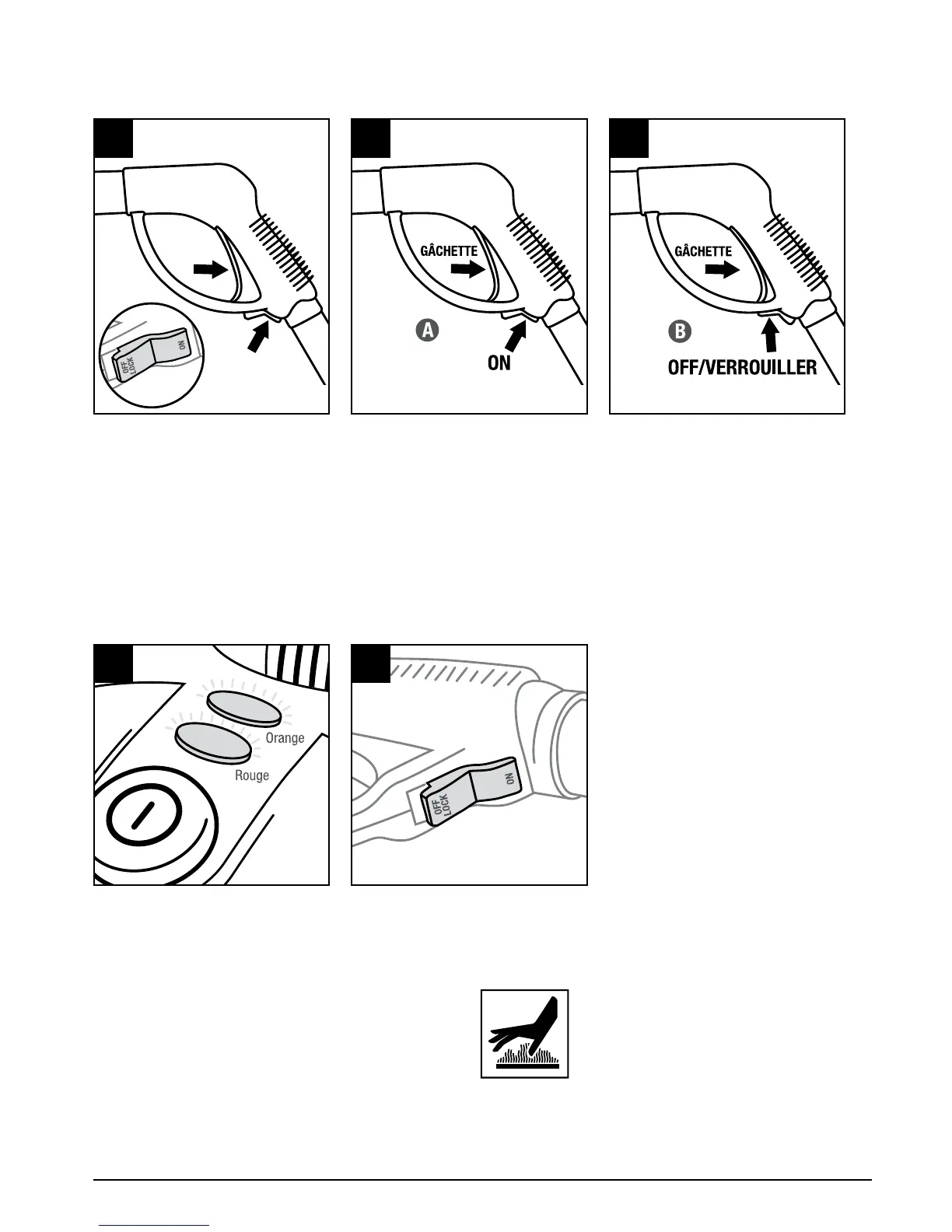 OFF LOCK
ON

GÂCHETTE
A
ON

GÂCHETTE
B
OFF/VERROUILLER

Orange
Rouge

OFF LOCK
ON