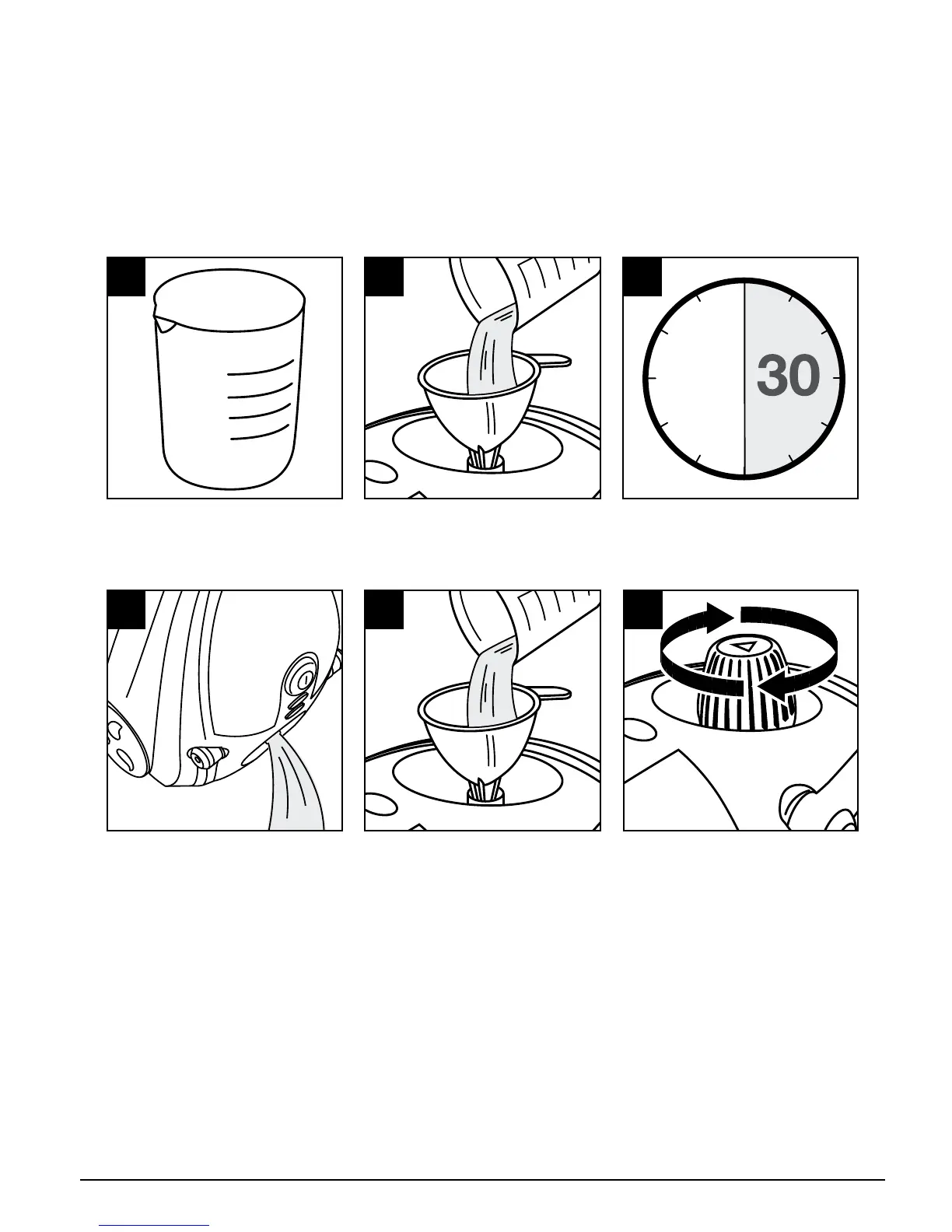 30