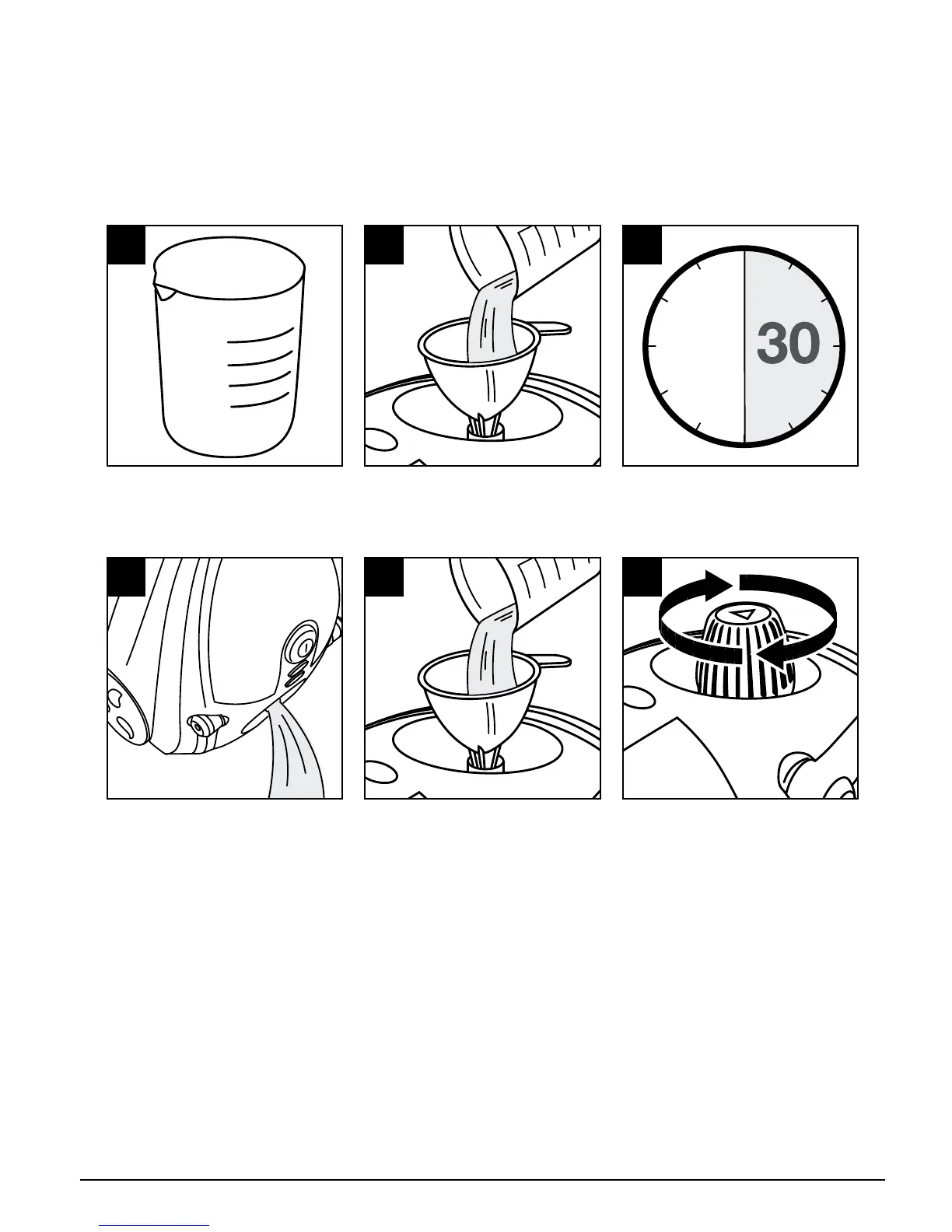 30