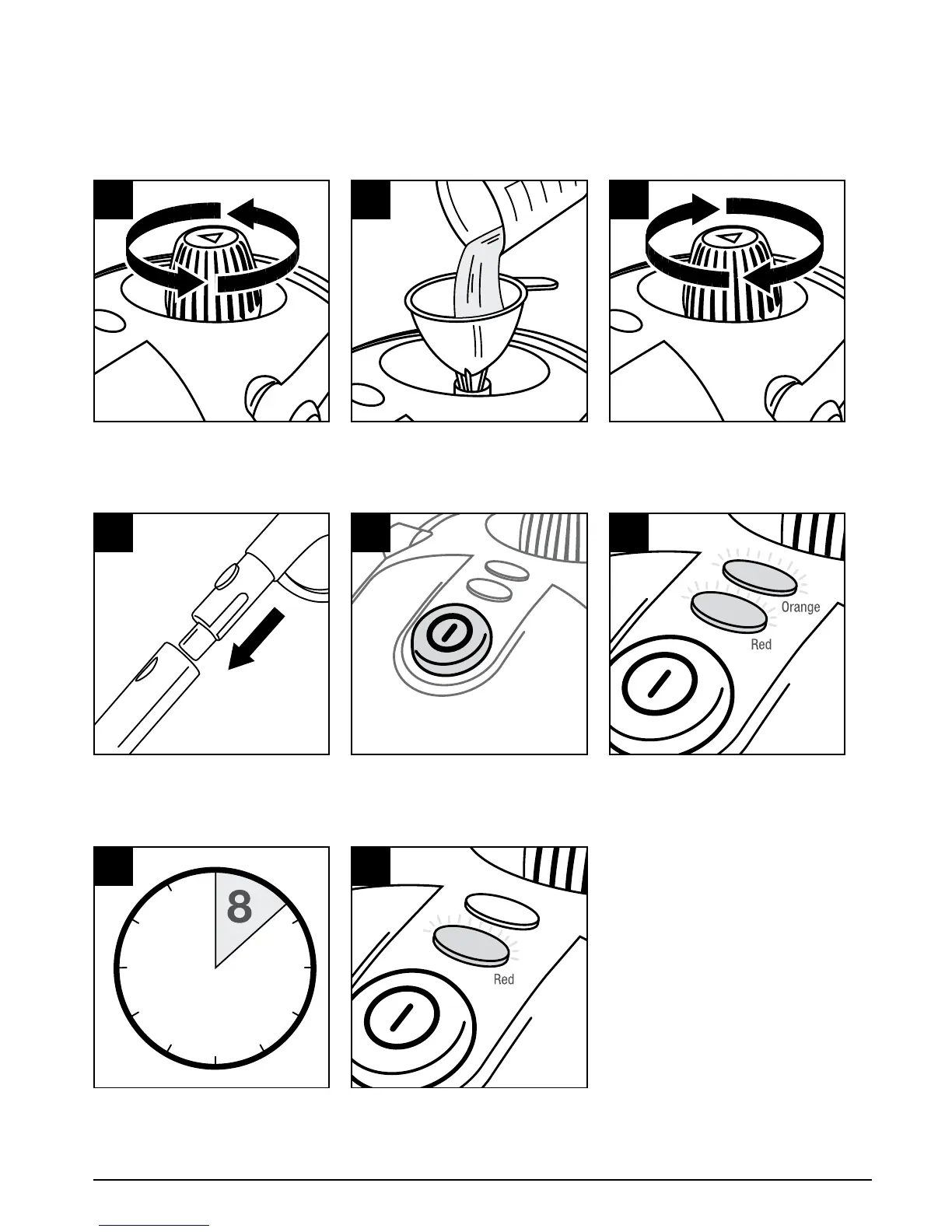 Orange

Red

8

Red