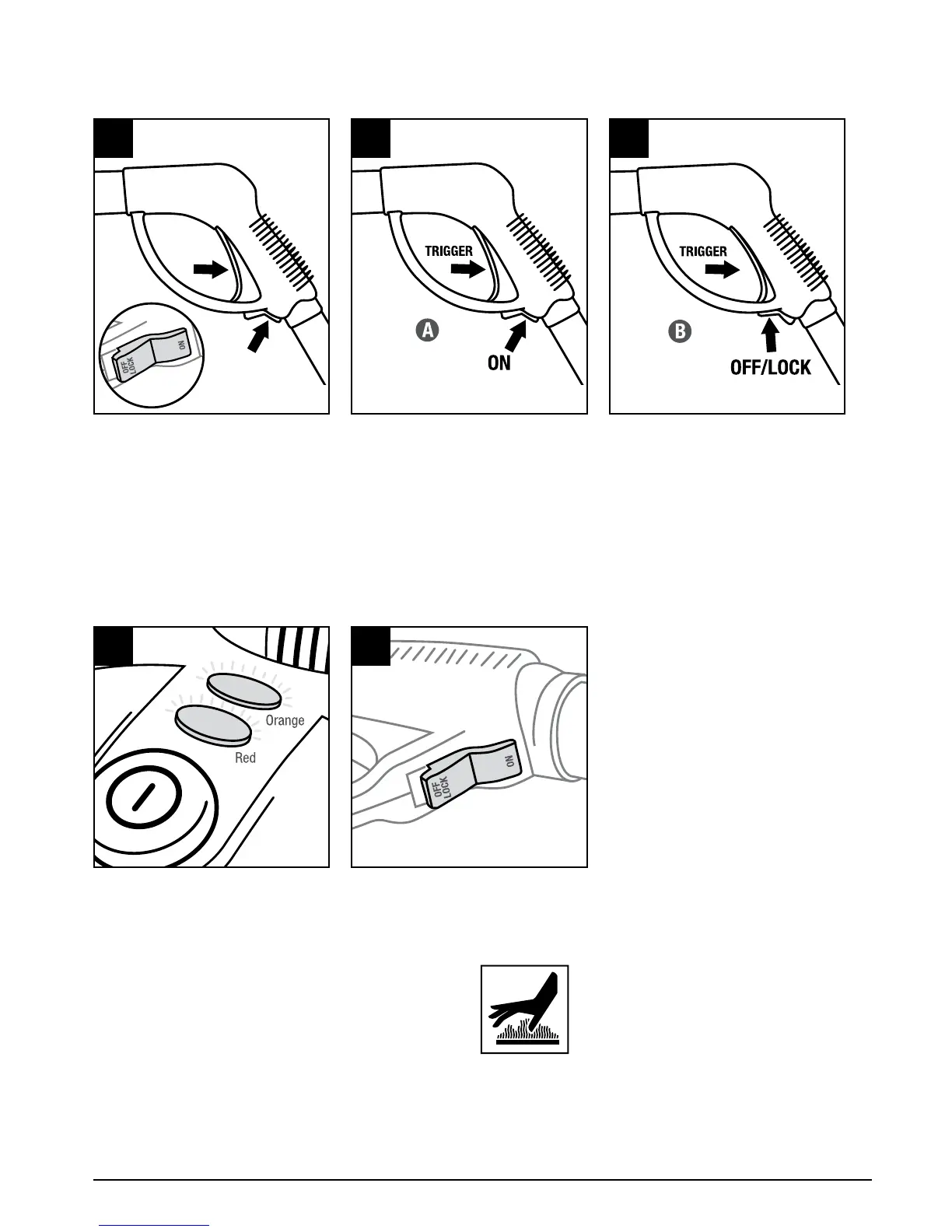 OFF LOCK
ON

TRIGGER
A
ON

TRIGGER
B
OFF/LOCK

Orange
Red

OFF LOCK
ON