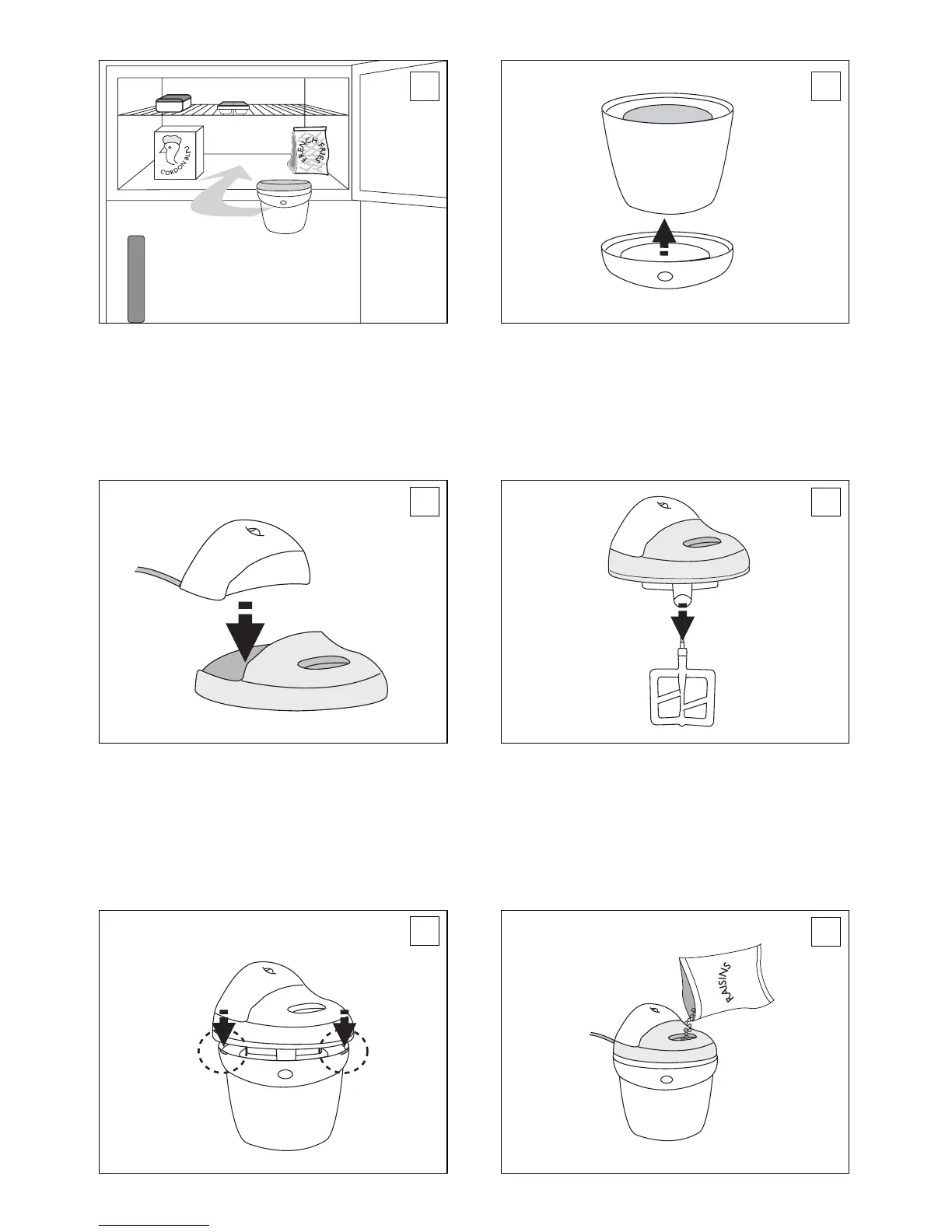 CORDON BLEU

FRENCH FRIES

RAISINS