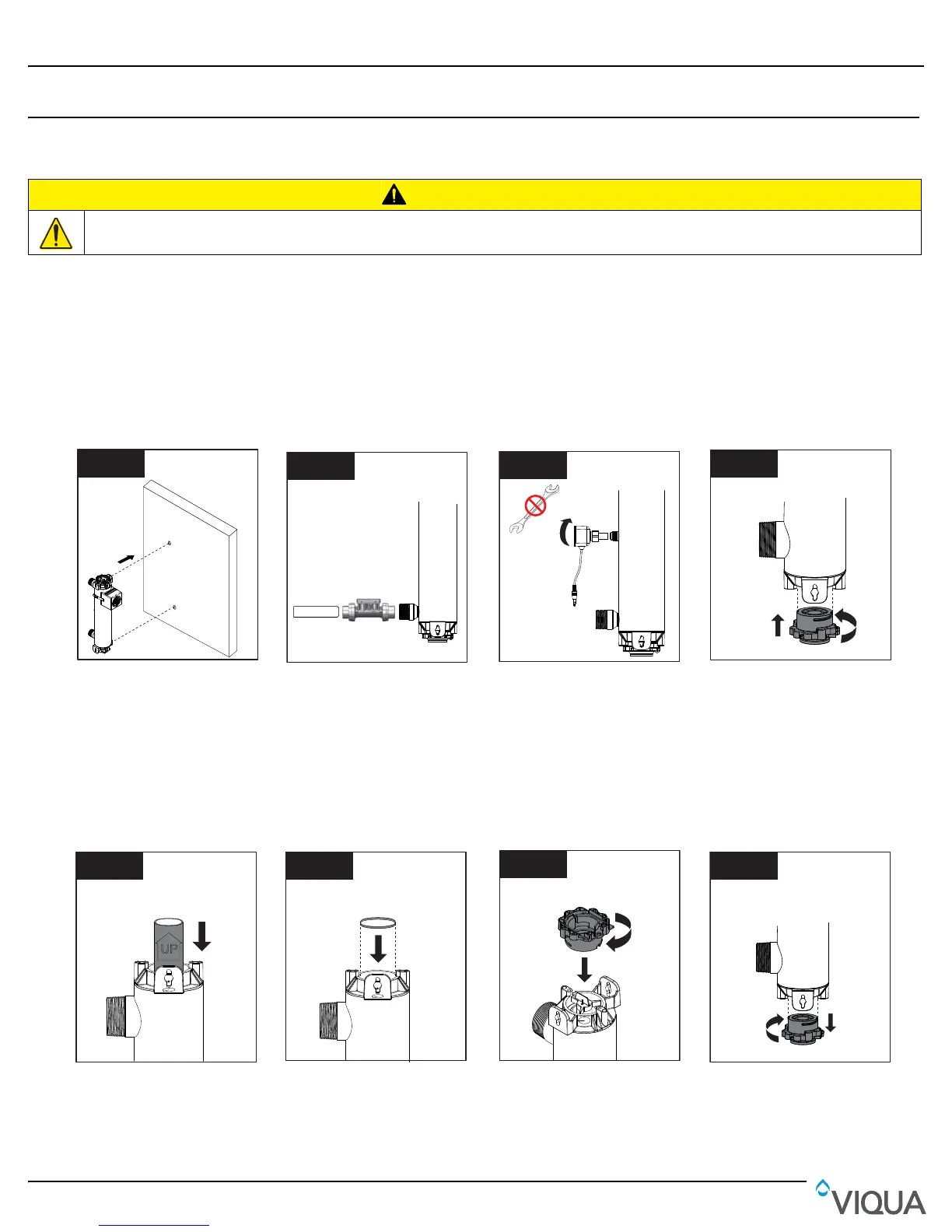 UP

VIQUA