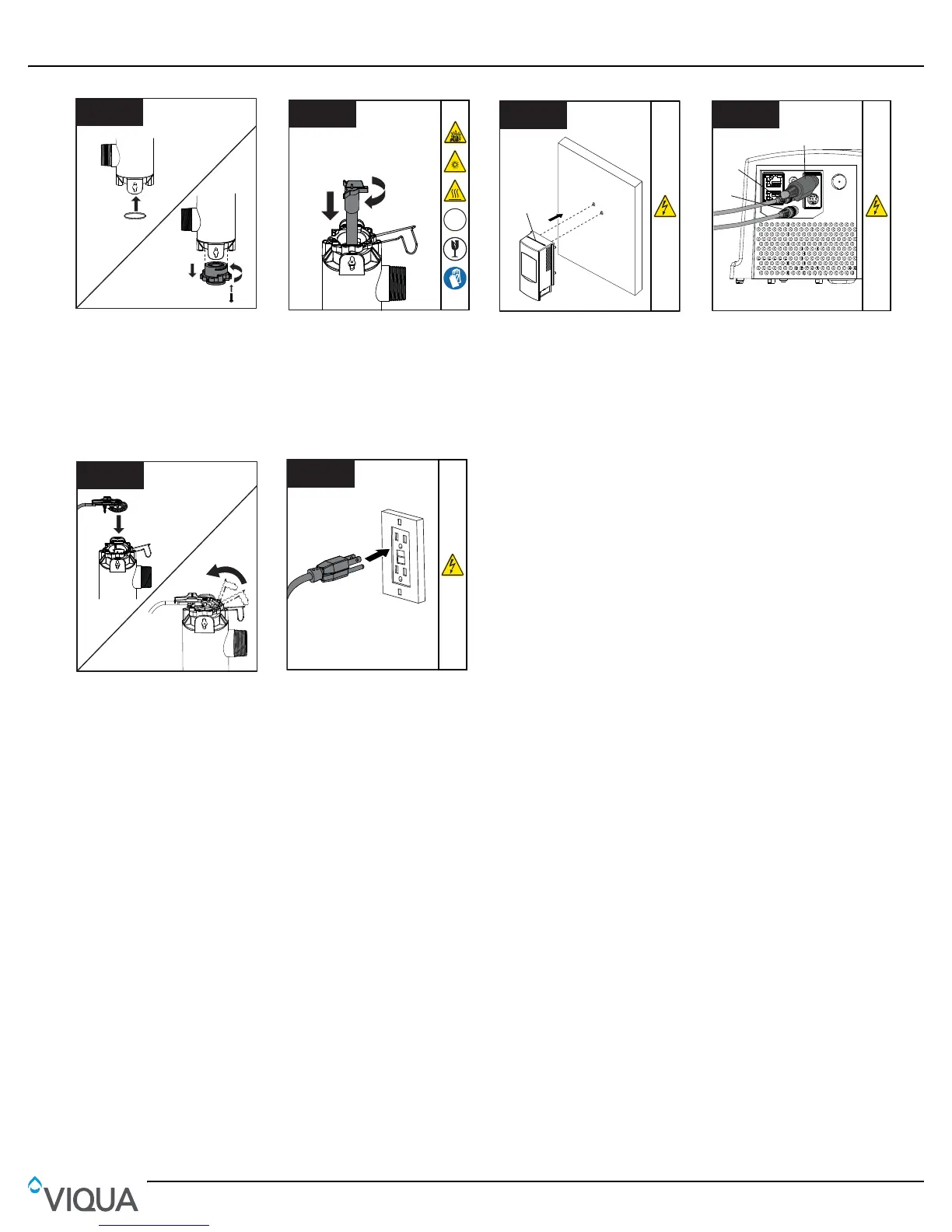 VIQUA