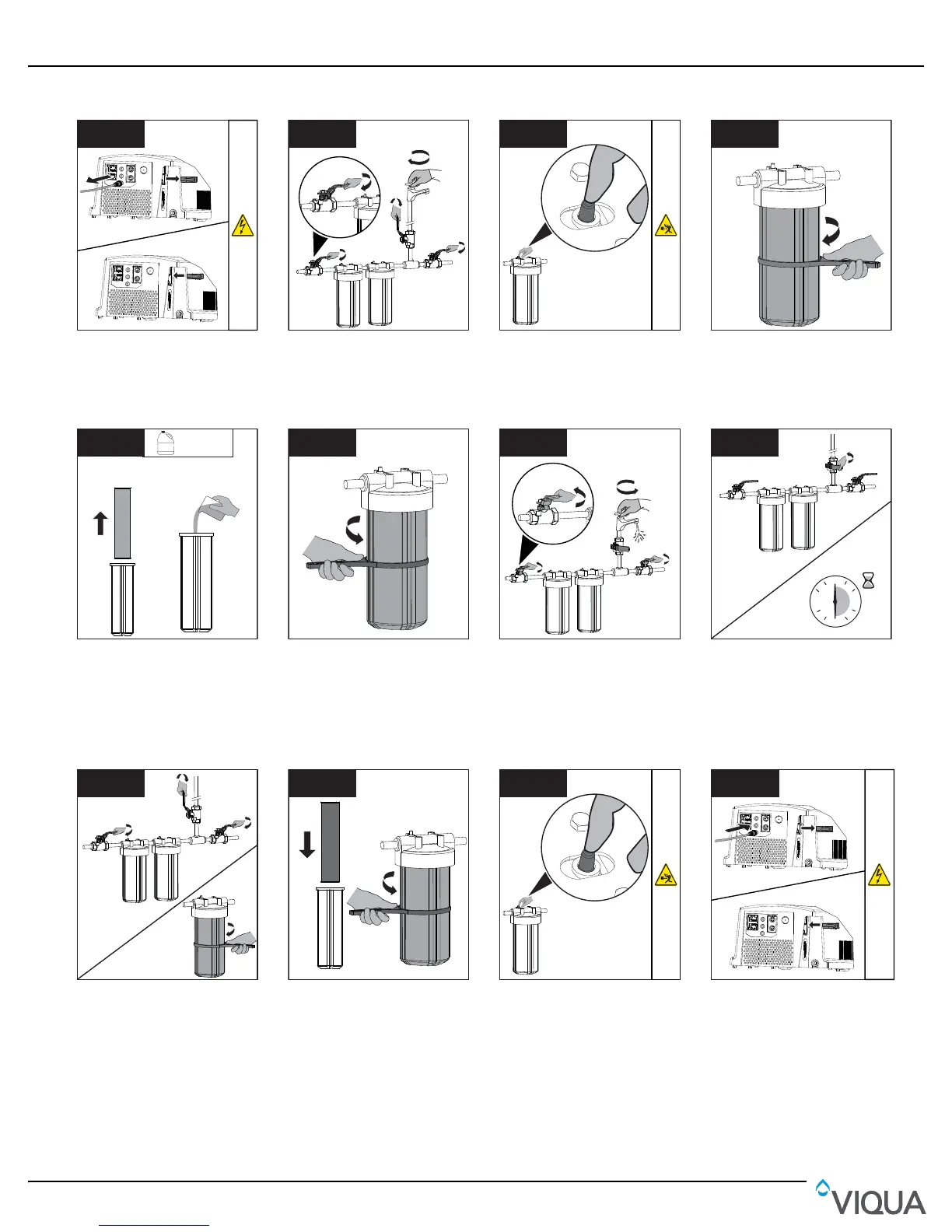 VIQUA