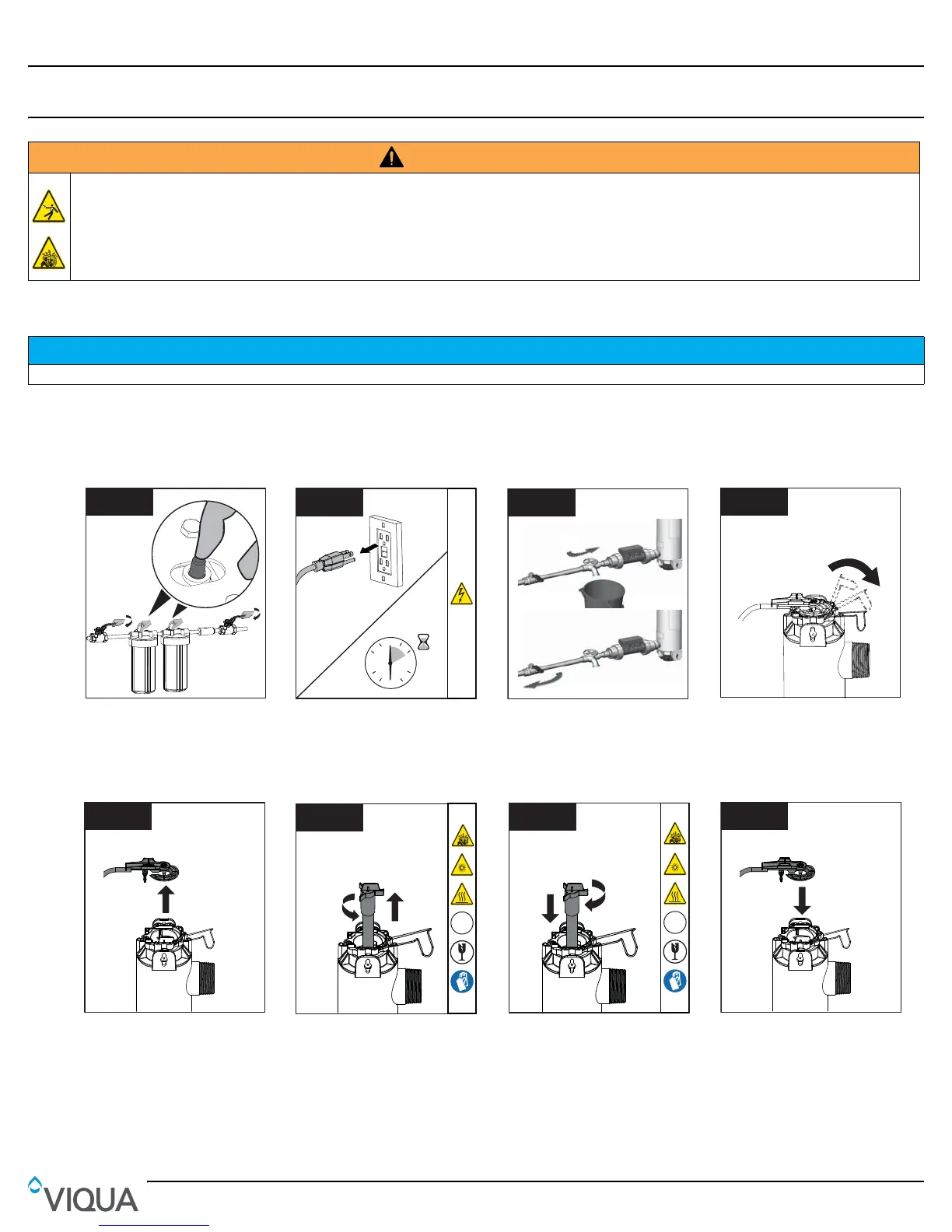 VIQUA