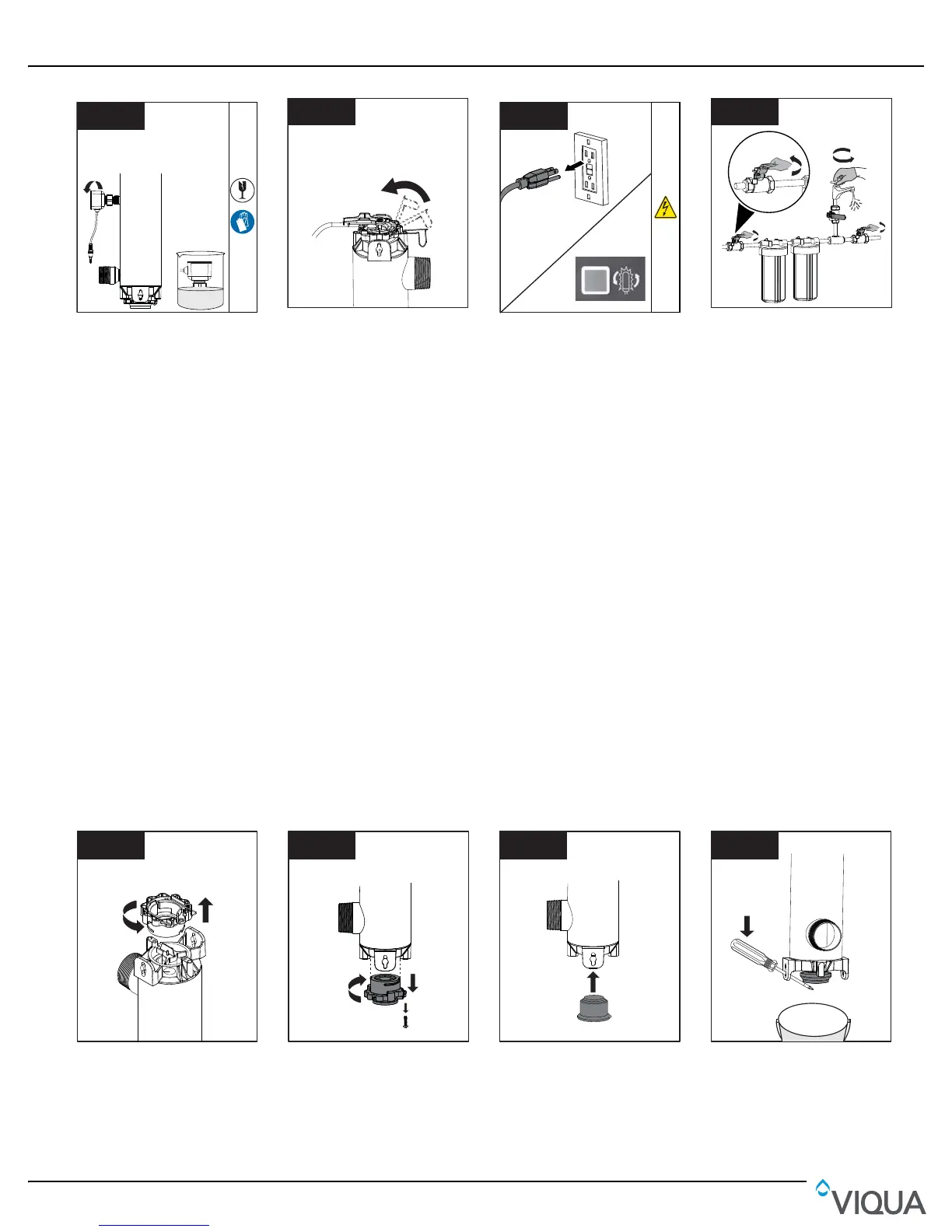 VIQUA