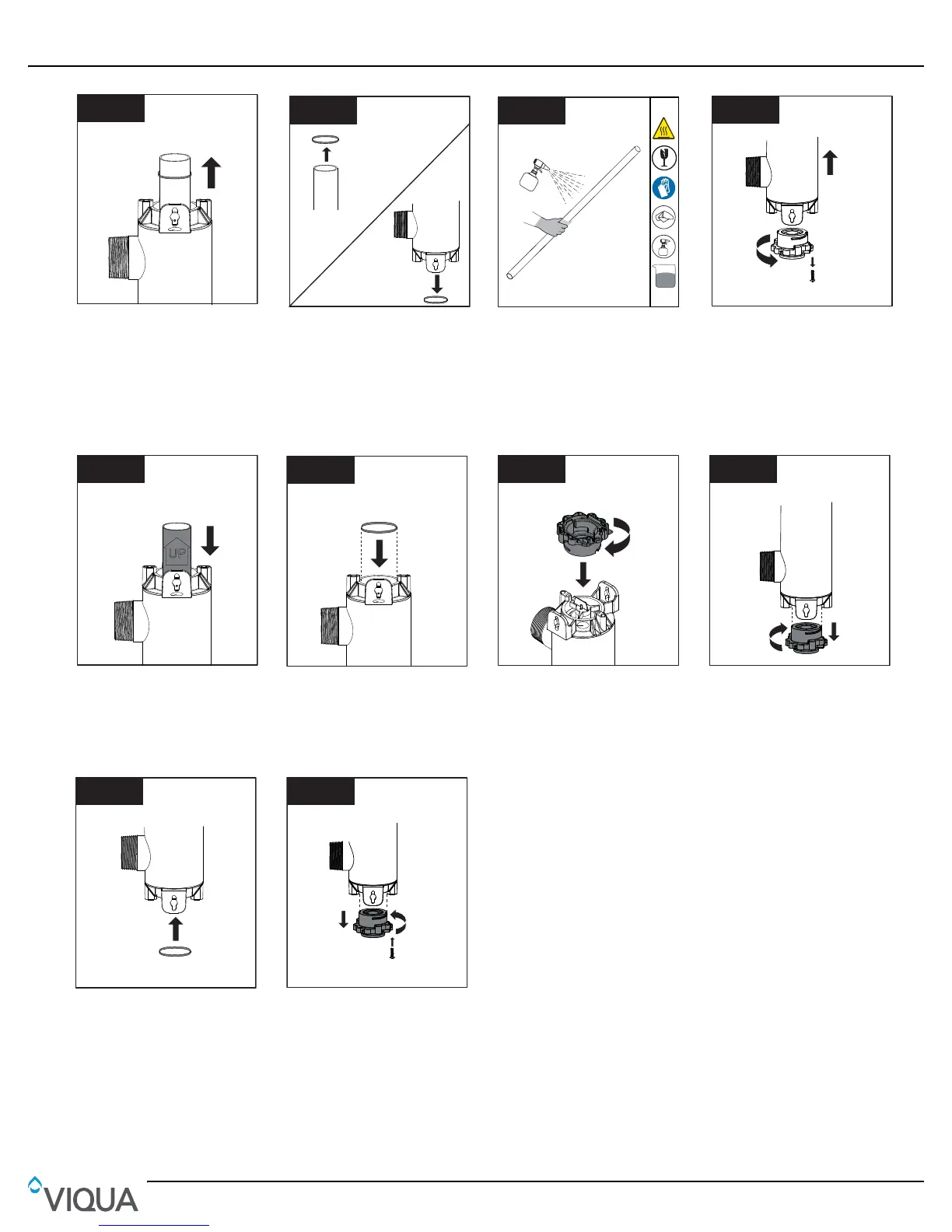 UP

VIQUA