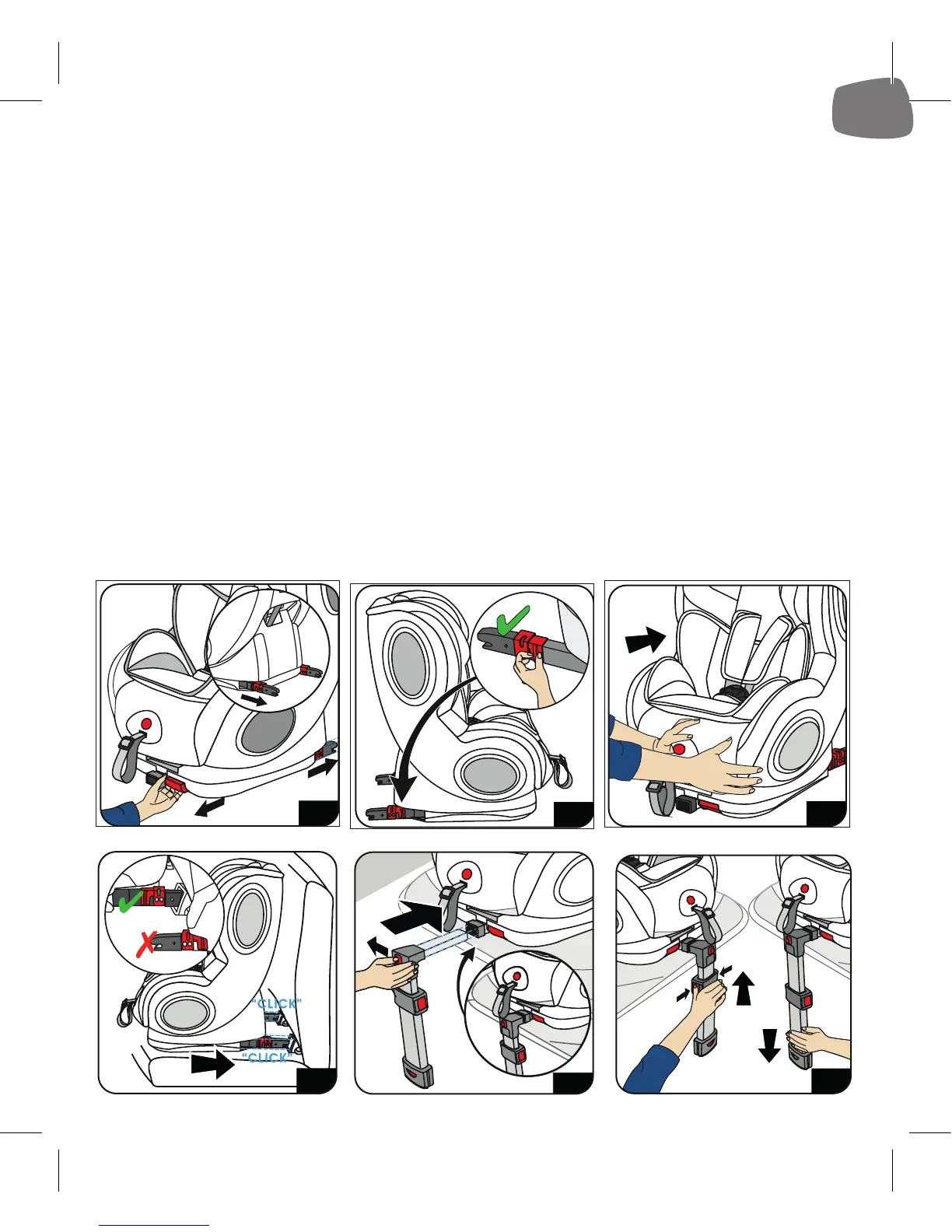 "CLICK"

"CLICK"