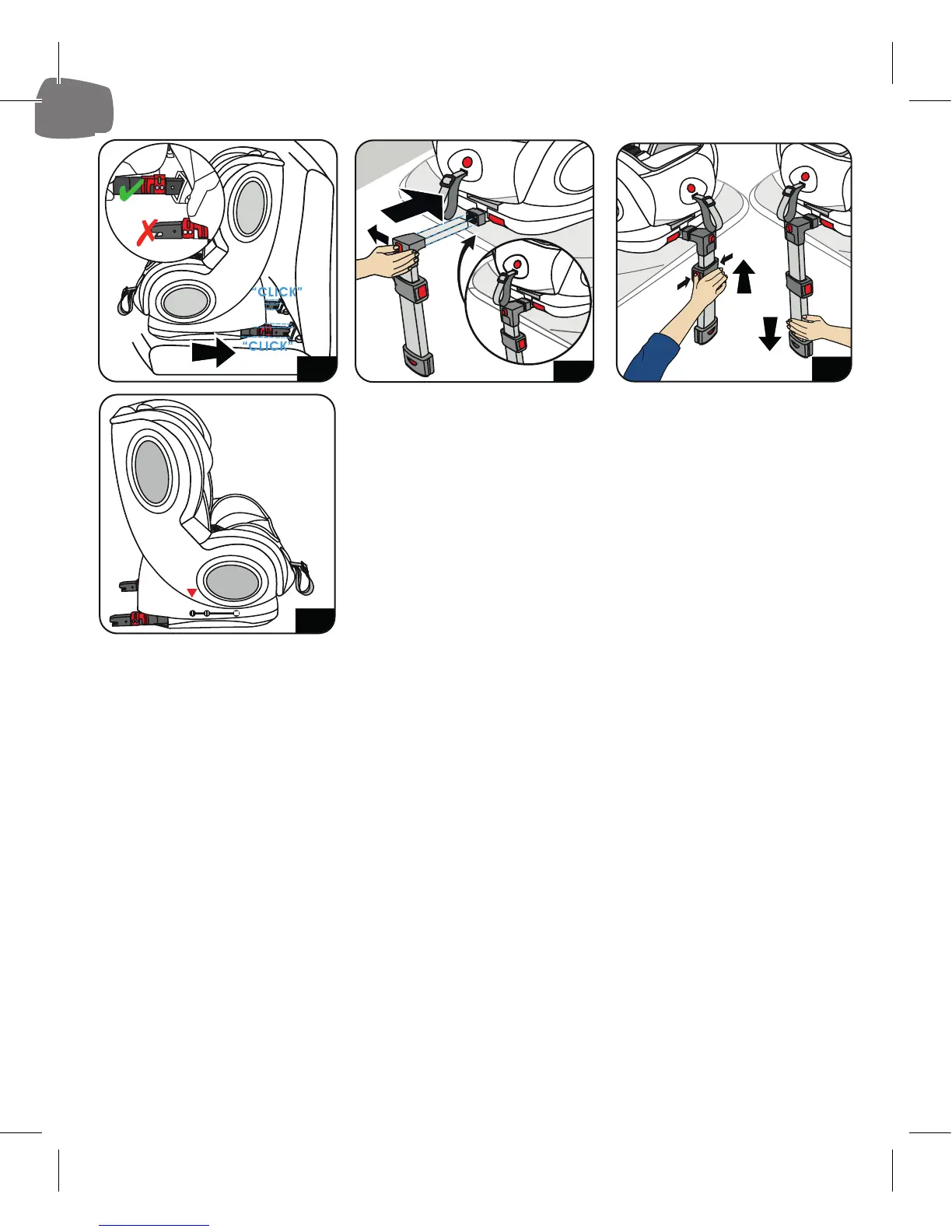 "CLICK"
"CLICK"