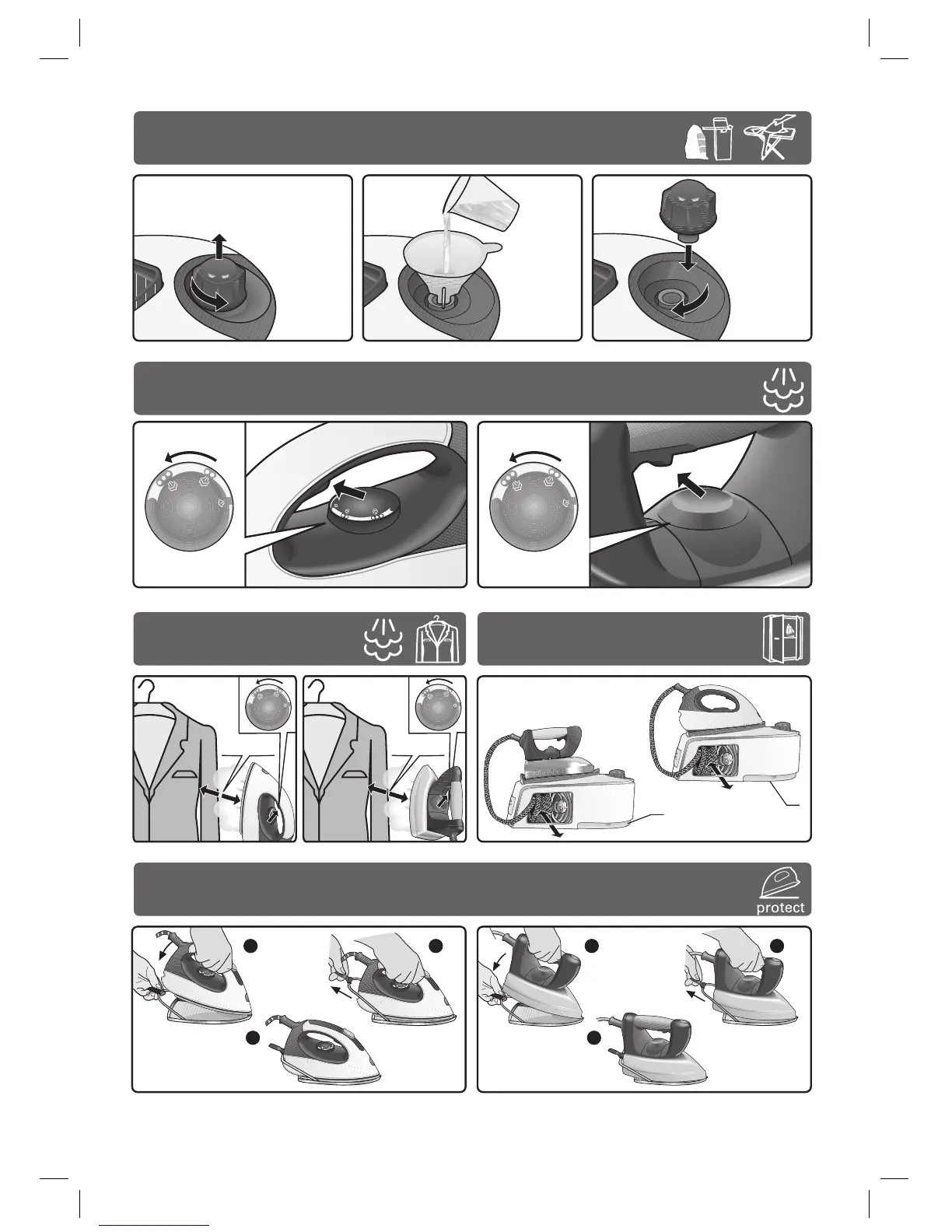 protect