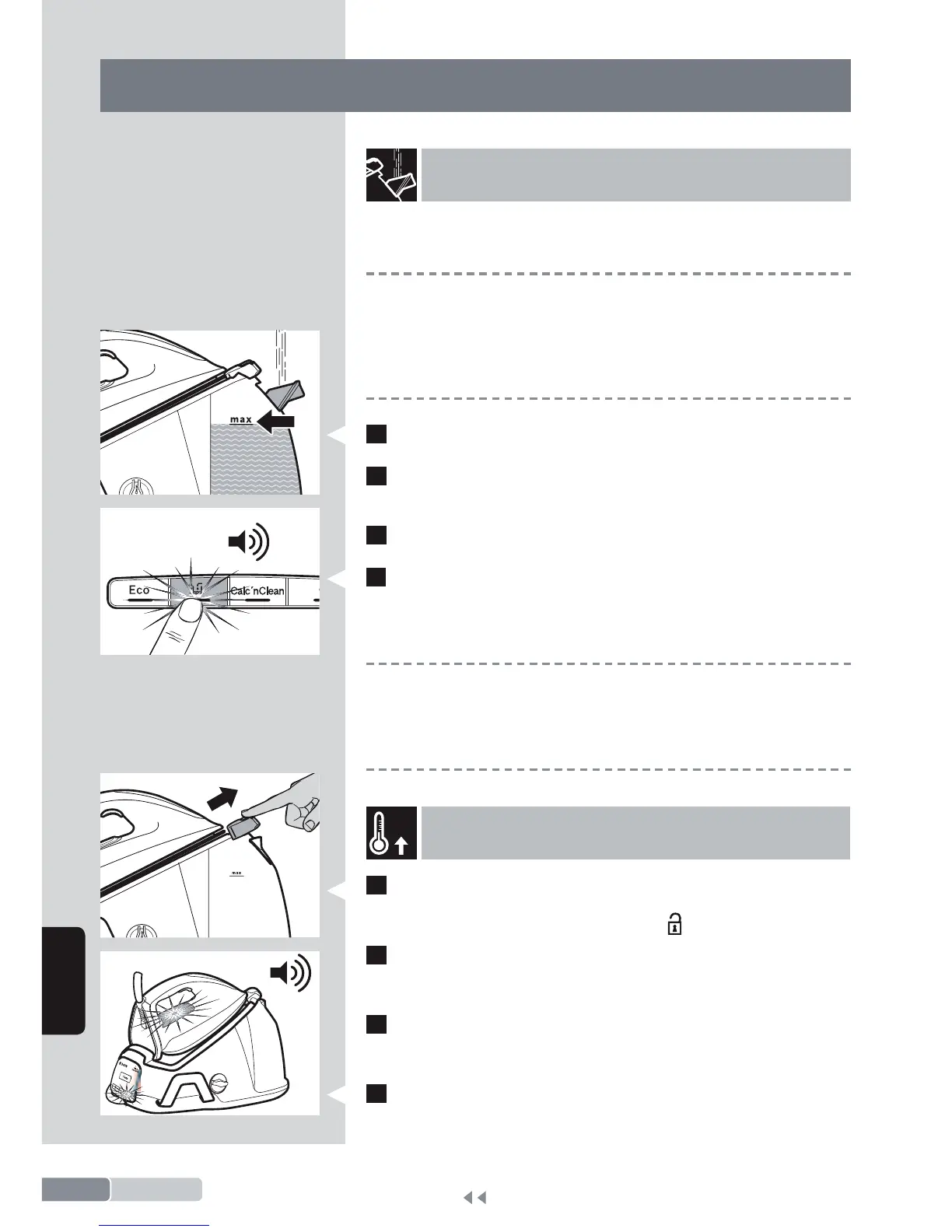 max

Eco

Calc'nClean

max